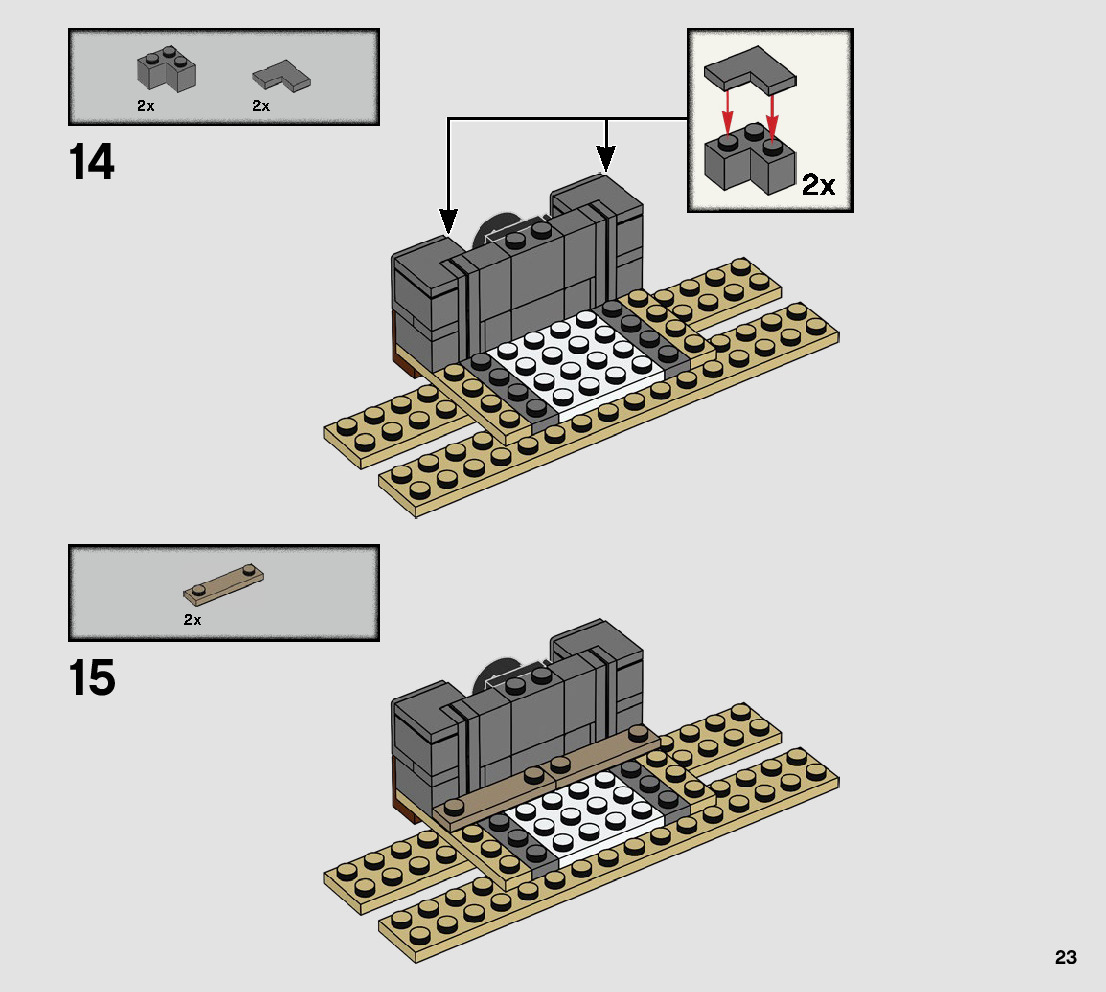 2x 2x

14

2x

2x

15

23