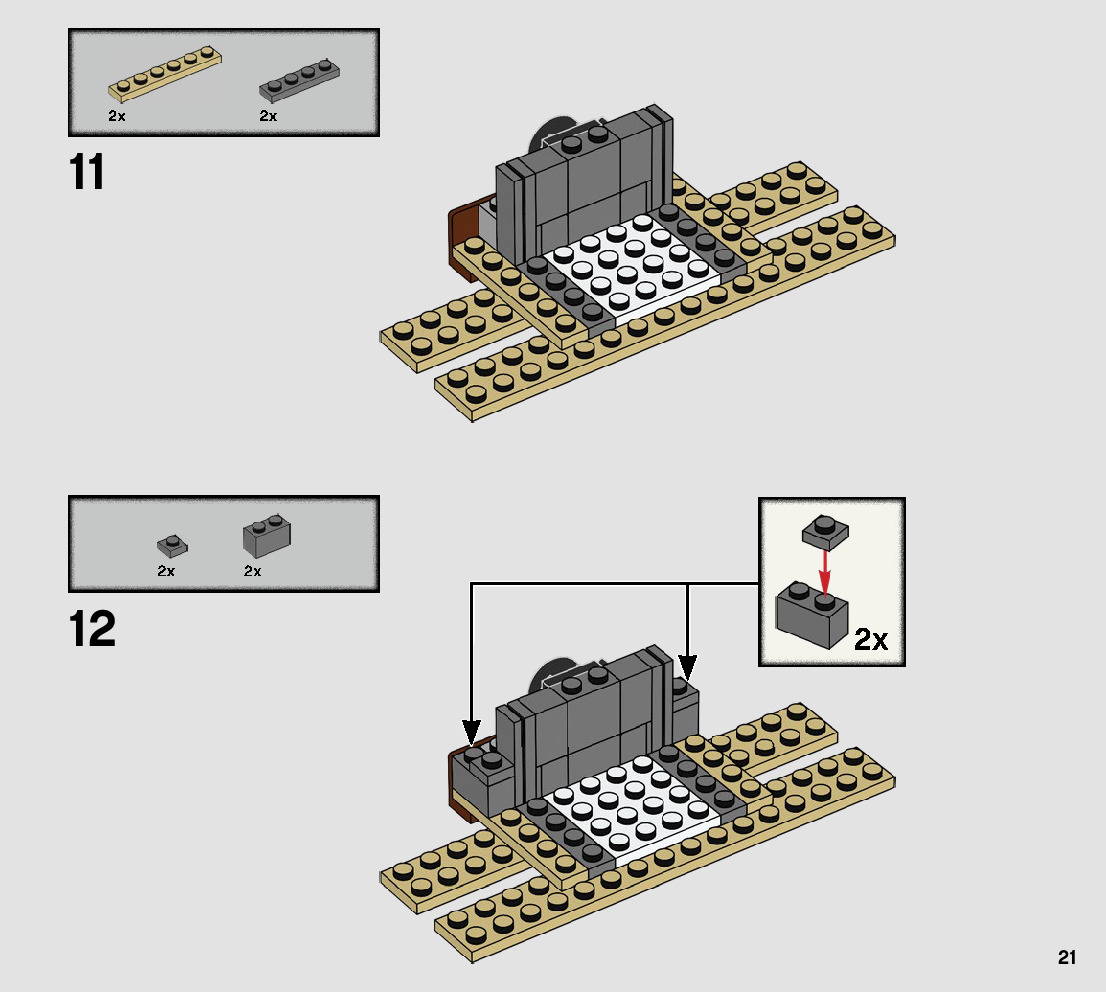 2x
2x
11

2x
2x
12

2x

21