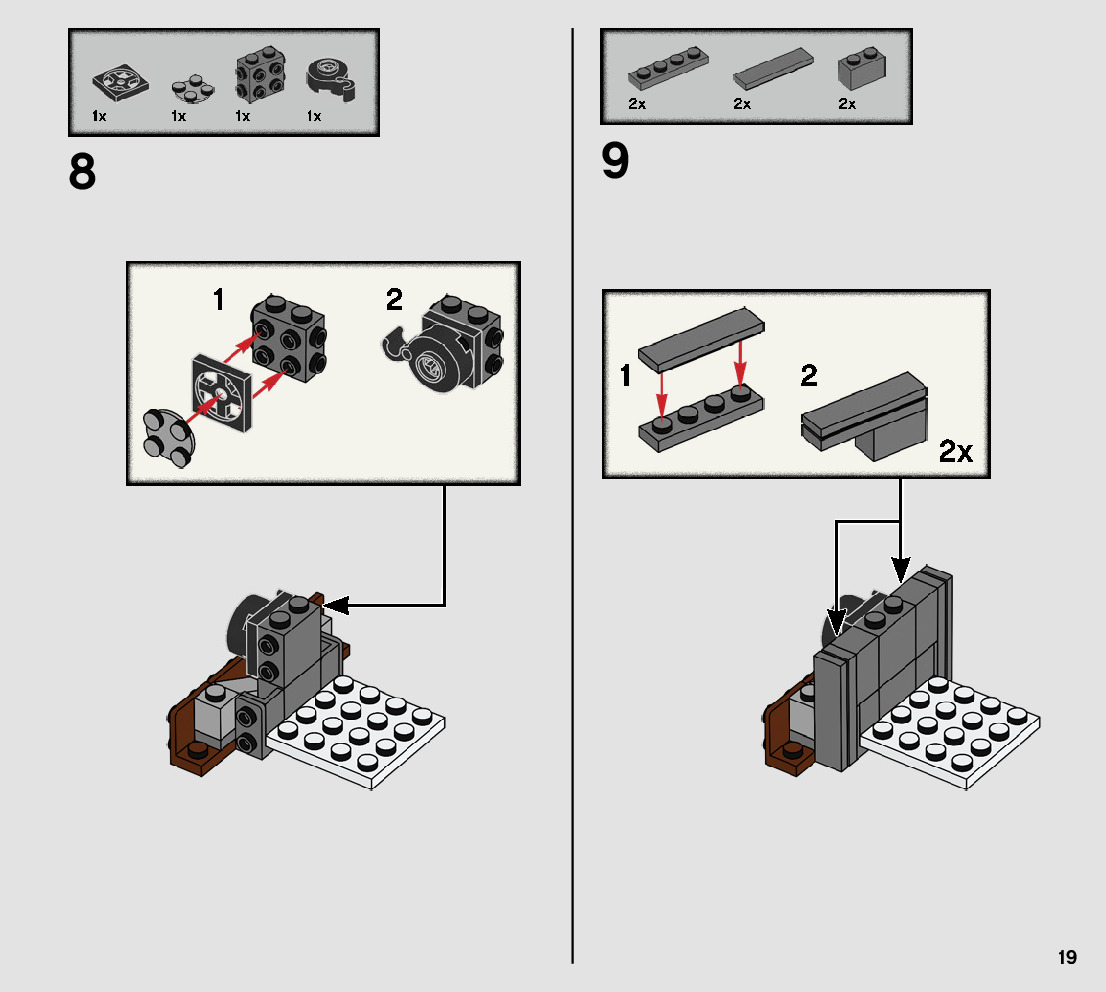 1x 1x 1x 1x

8

1 2

2x 2x 2x

9

1 2

2x

19