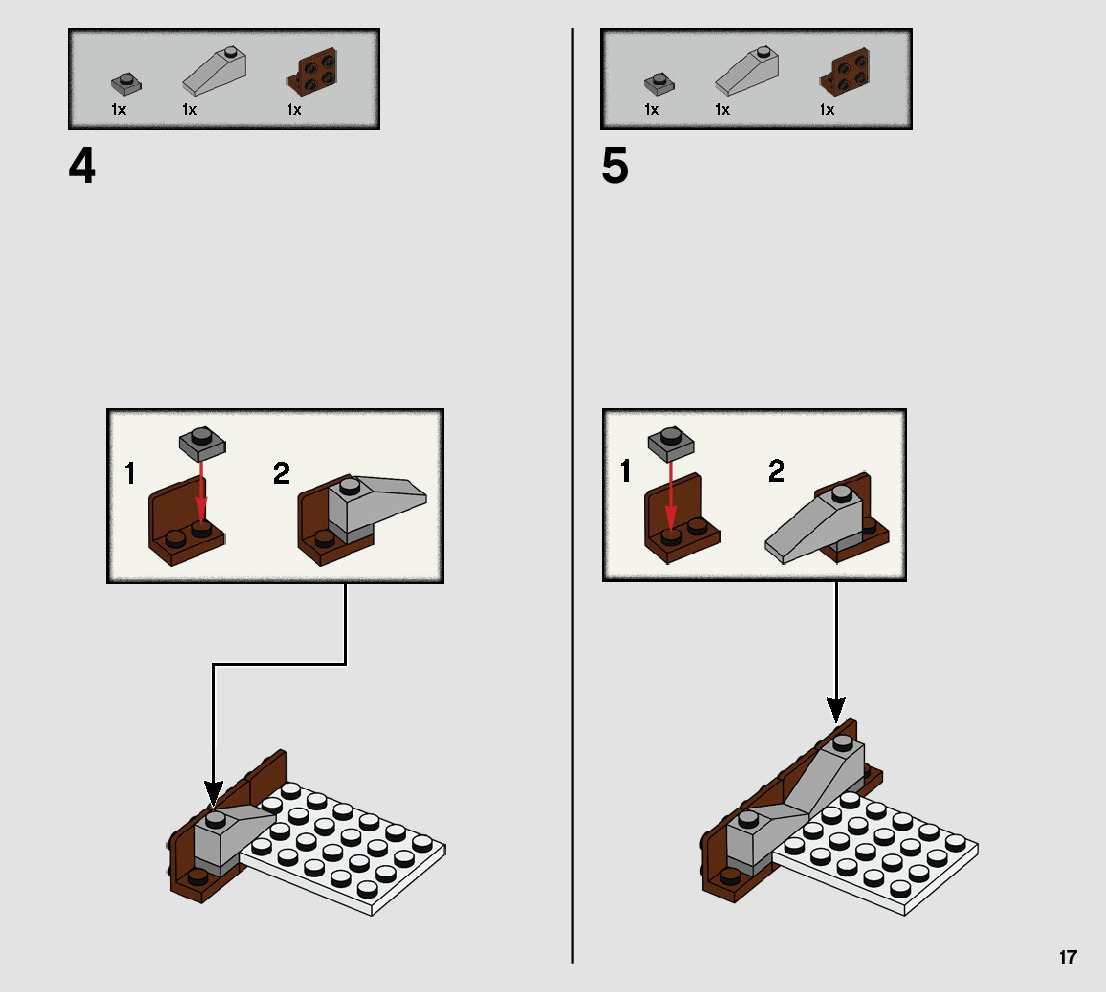 1x 1x 1x

4

1 2

1x 1x 1x

5

1 2

17