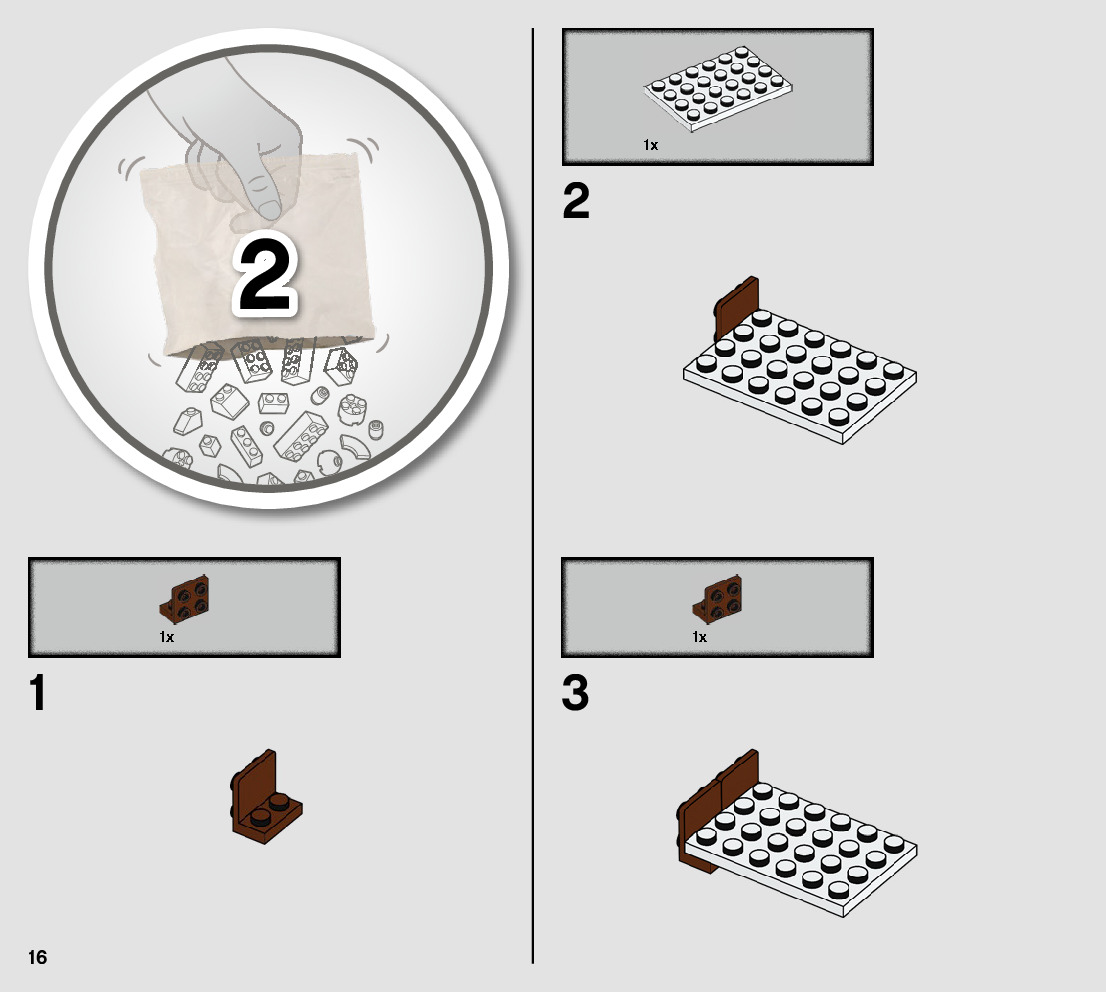 2

1x

1

16

1x

2

1x

3