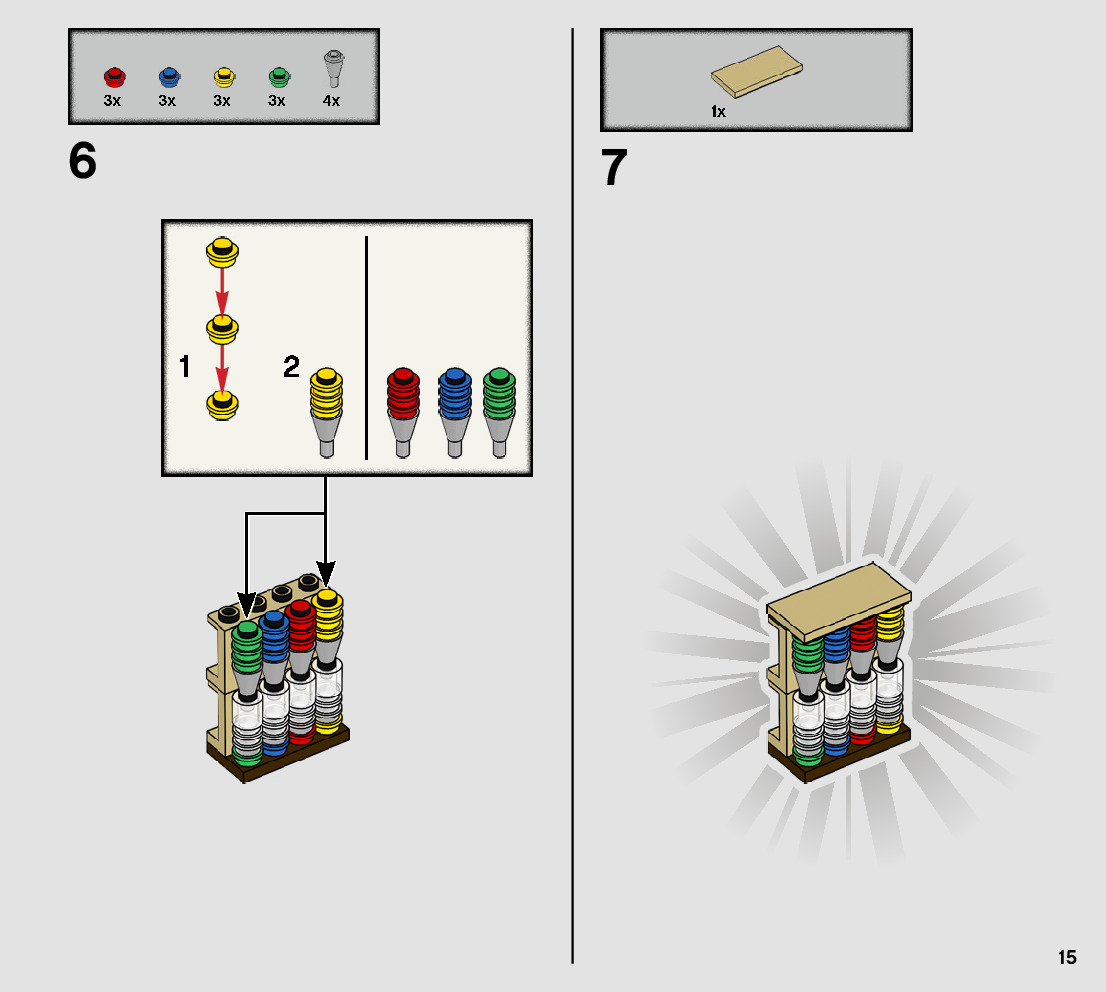 3x 3x 3x 3x 4x

6

1 2

1x

7

15