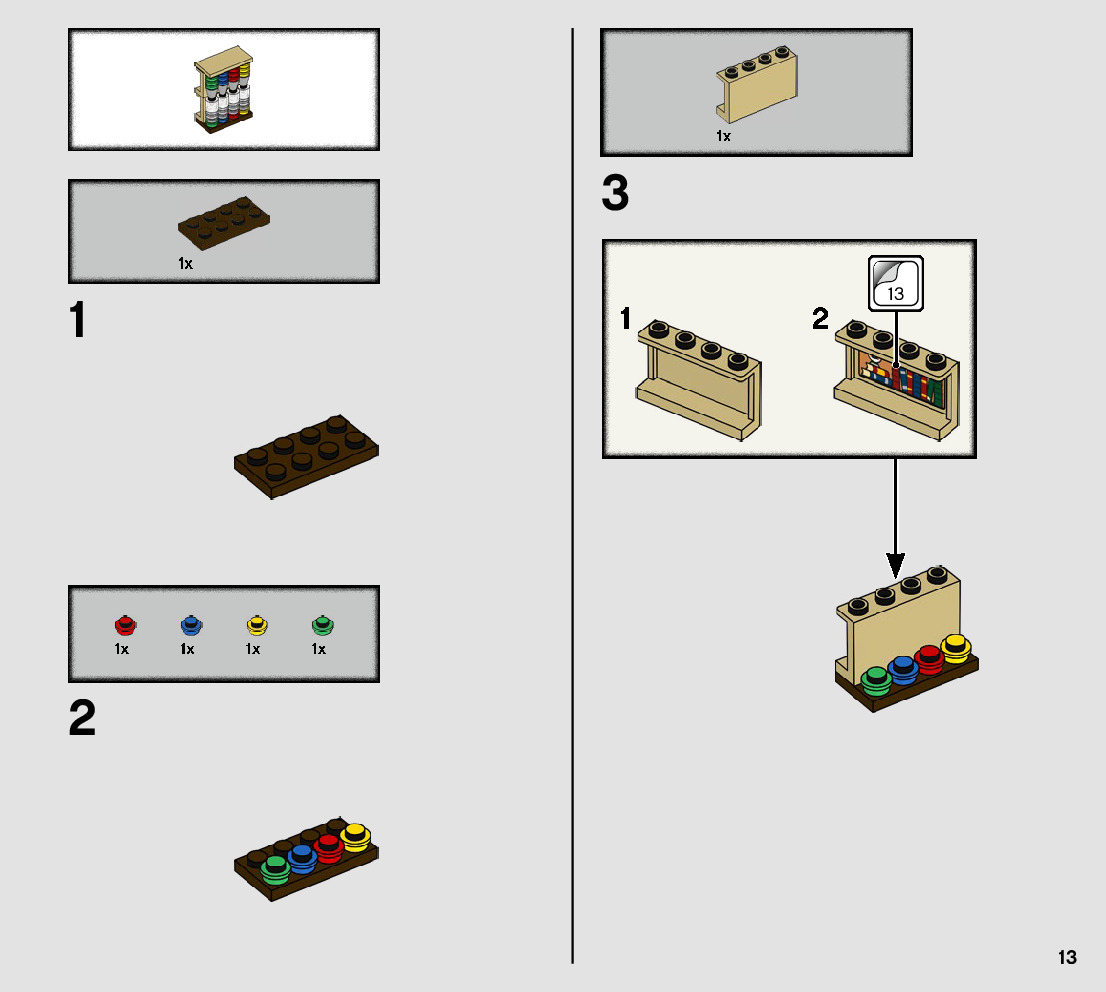 1x

1

1x
1x
1x
1x

2

1x

3

1
2
13

13