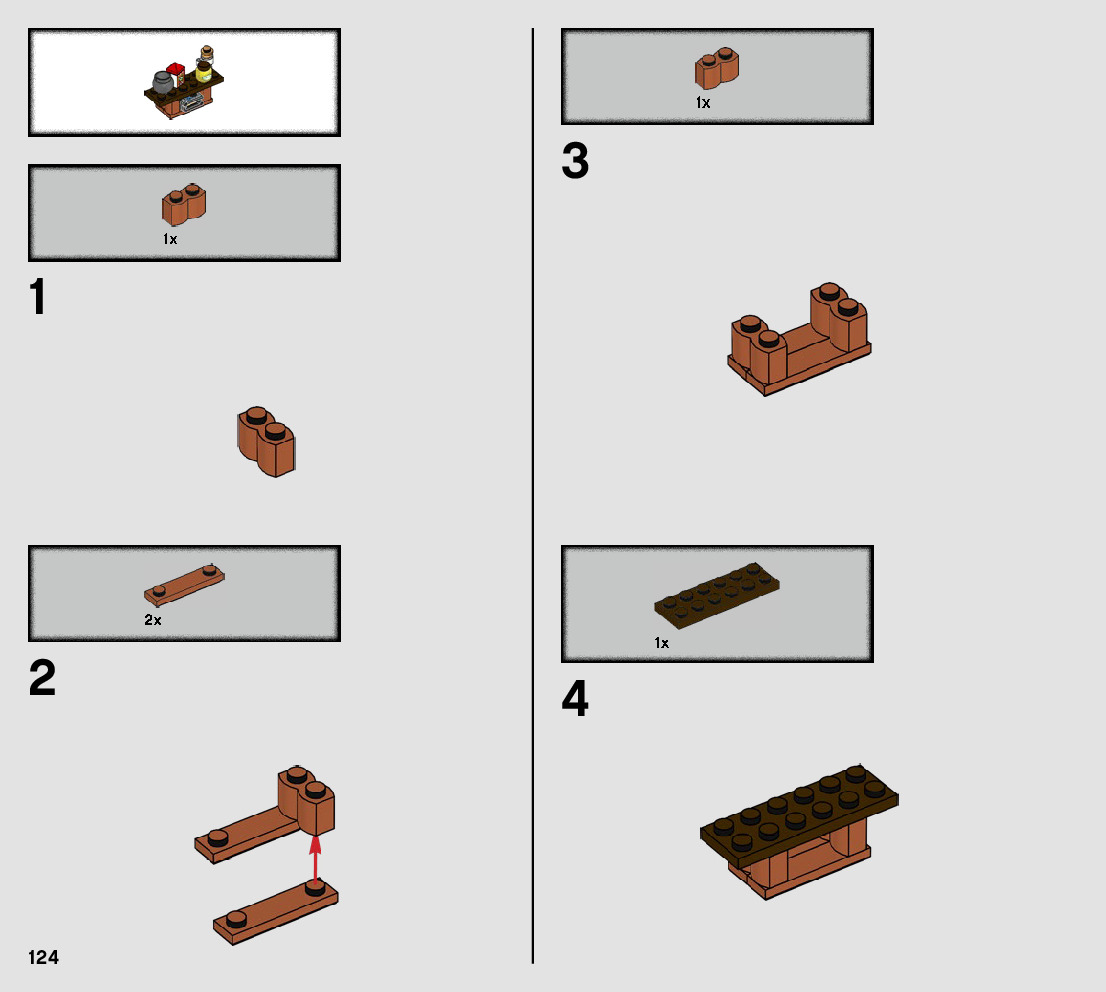 1x

1

2x

2

124

1x

3

1x

4