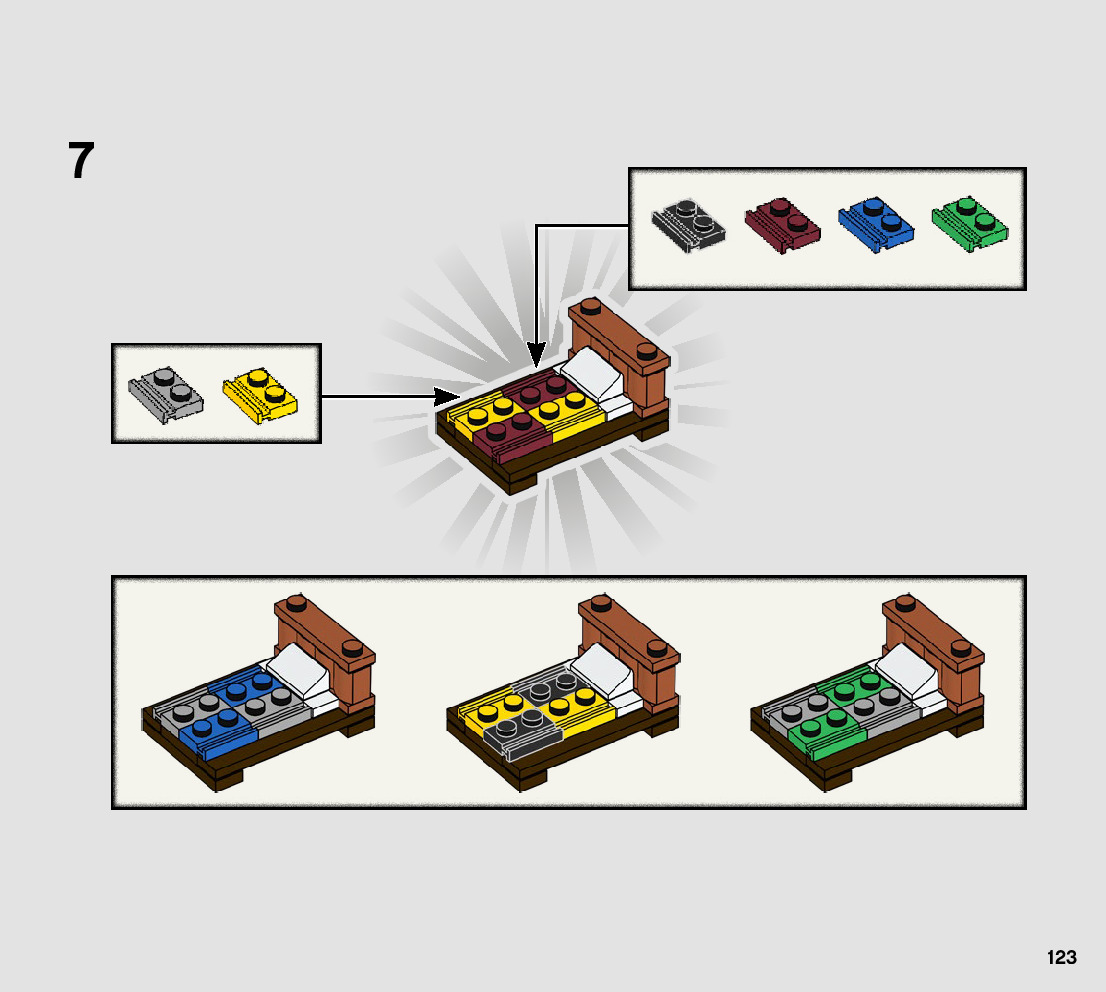 7

123