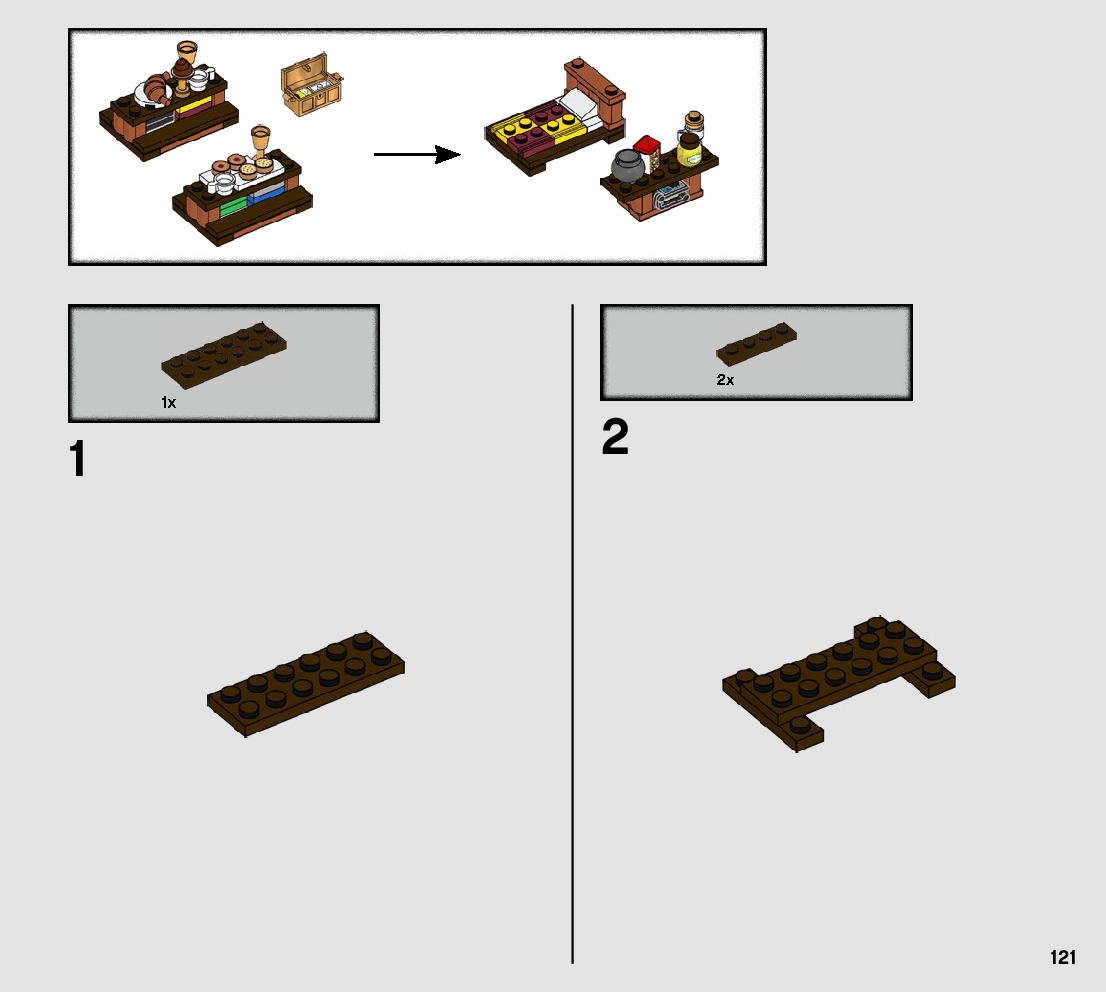 1x

1

2x

2

121