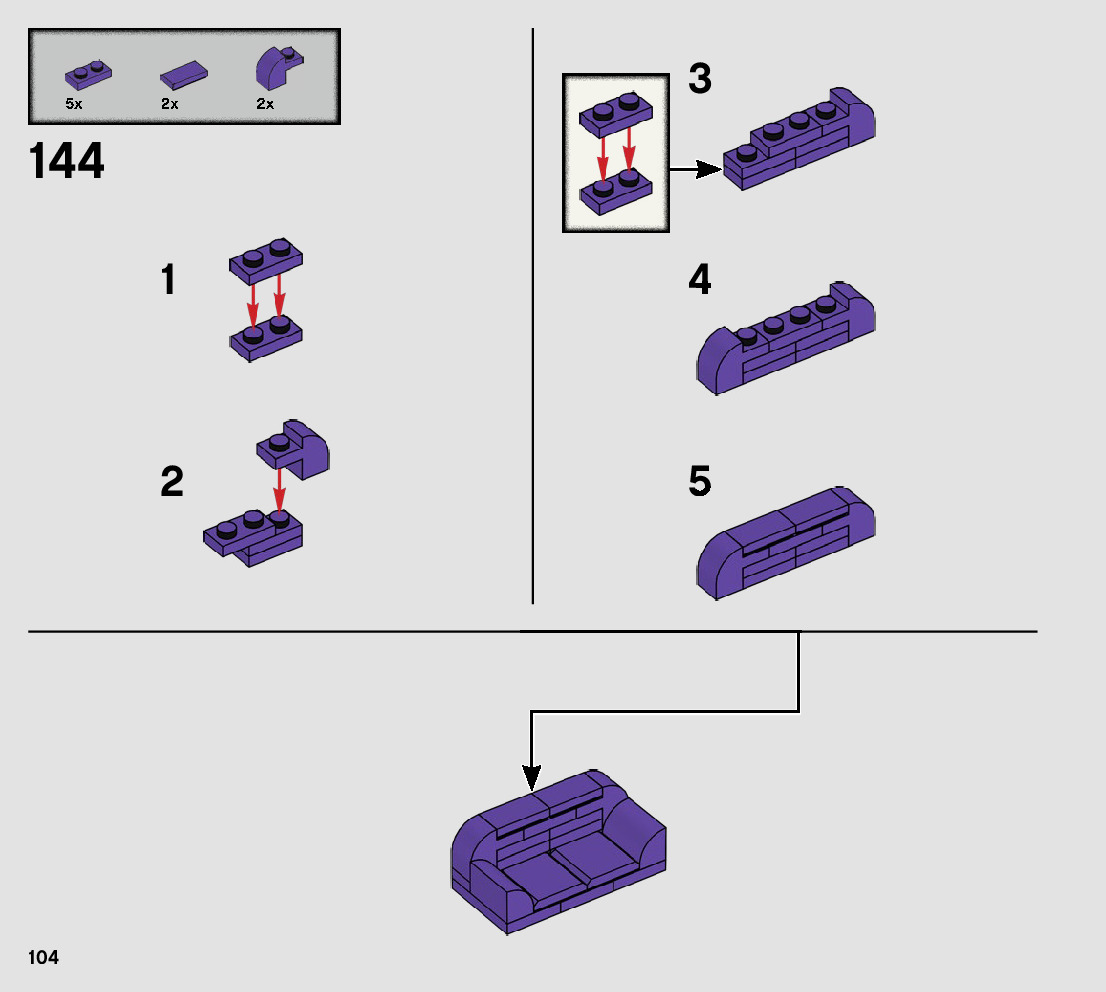 5x 2x 2x

144

1

2

3

4

5

104