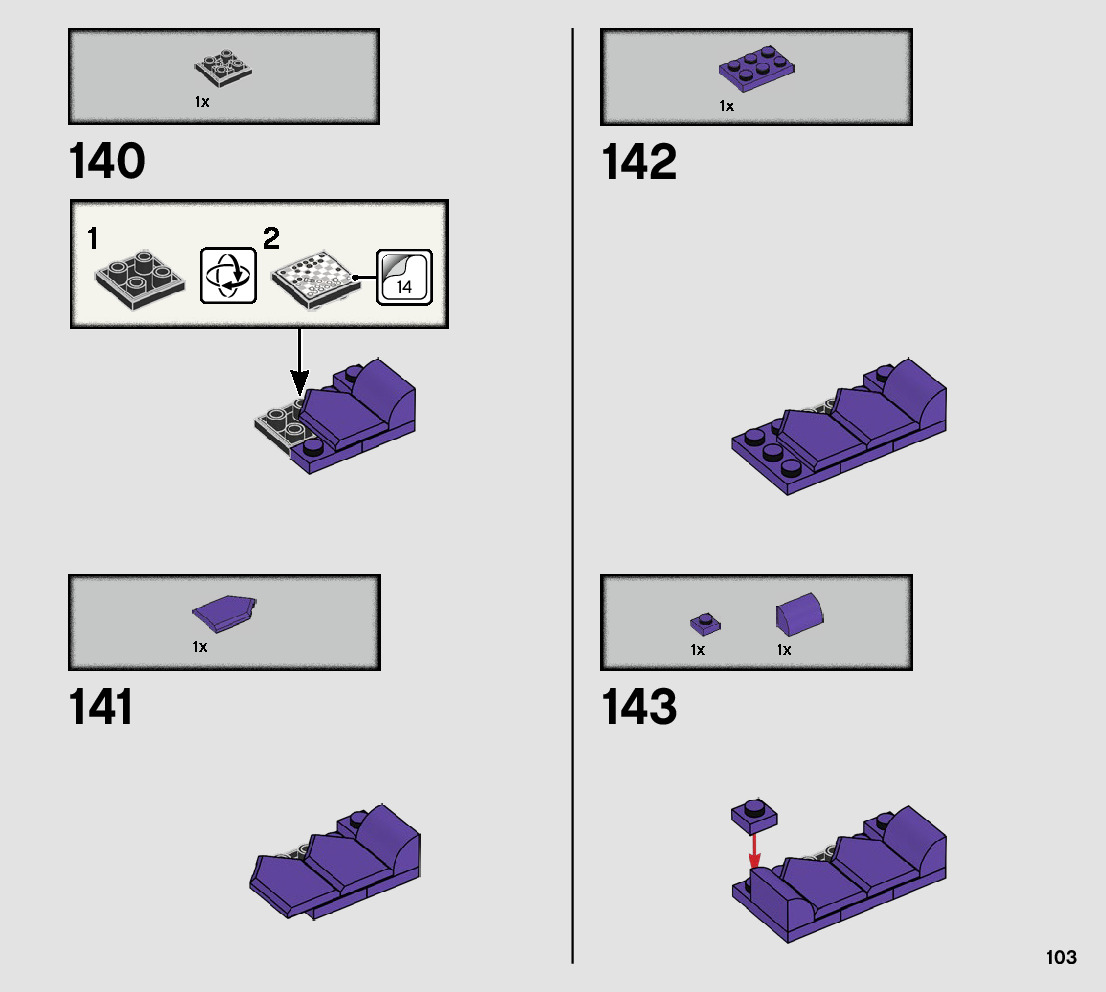 1x

140

1

2

14

1x

141

1x

142

1x

1x

143

103