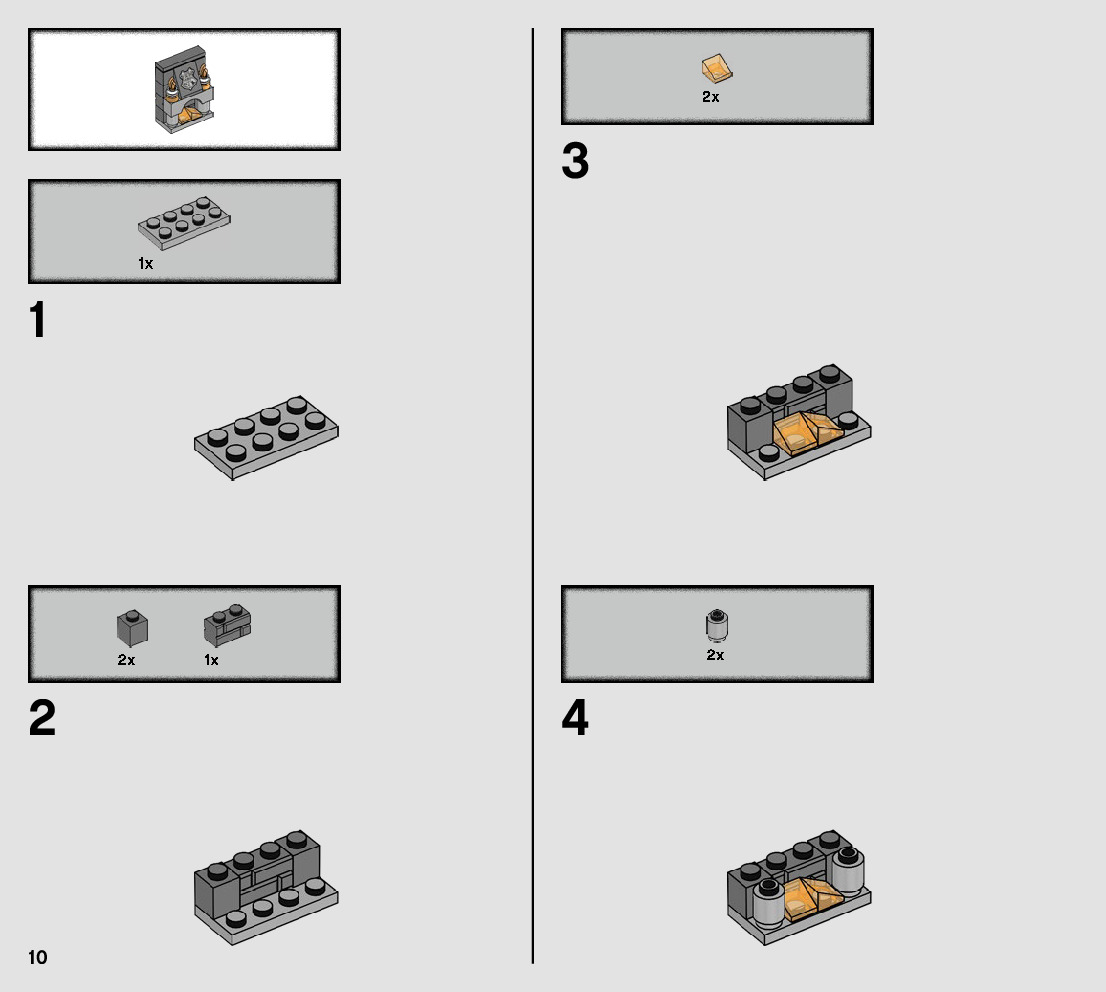 1x

1

2x 1x

2

10

2x

3

2x

4