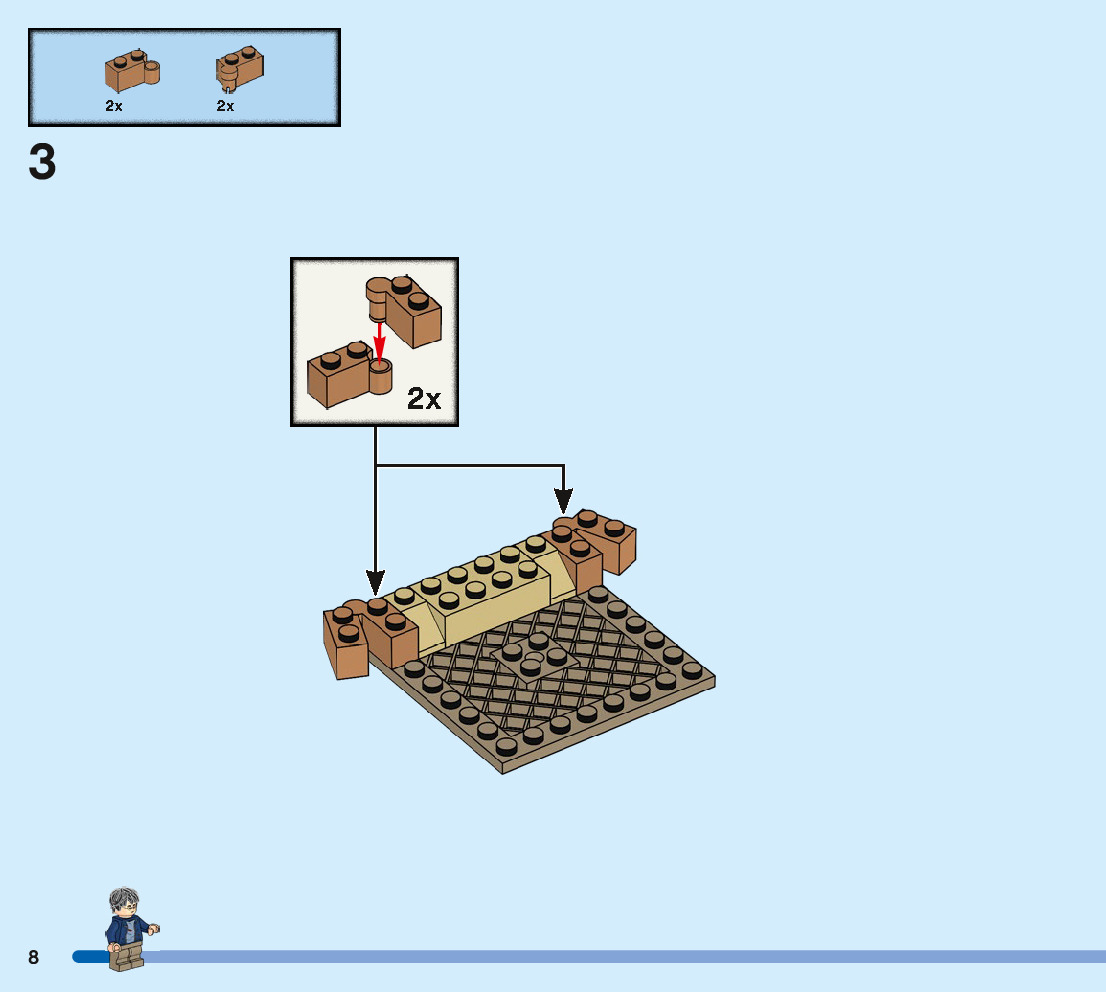 2x
2x

3

2x

8