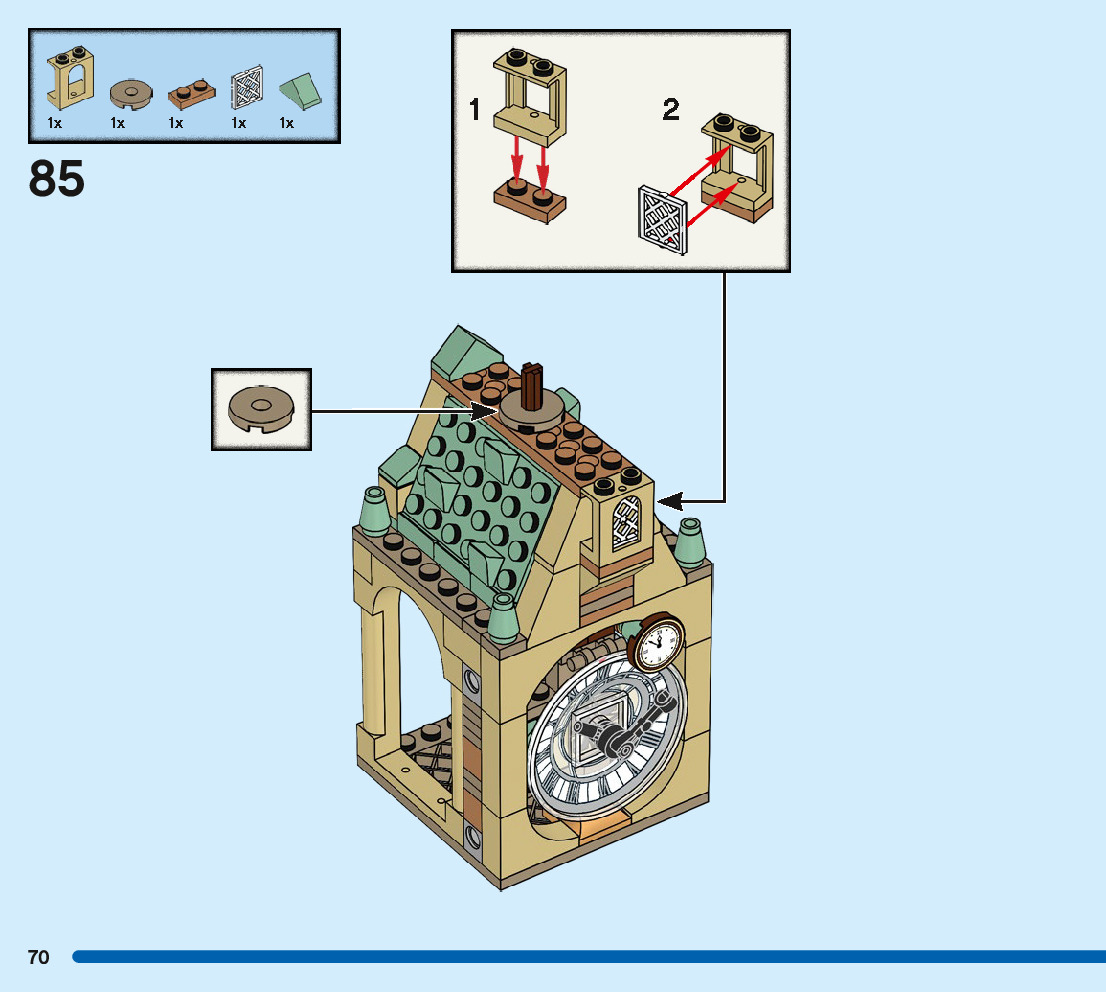 1x 1x 1x 1x 1x

85

1

2

70