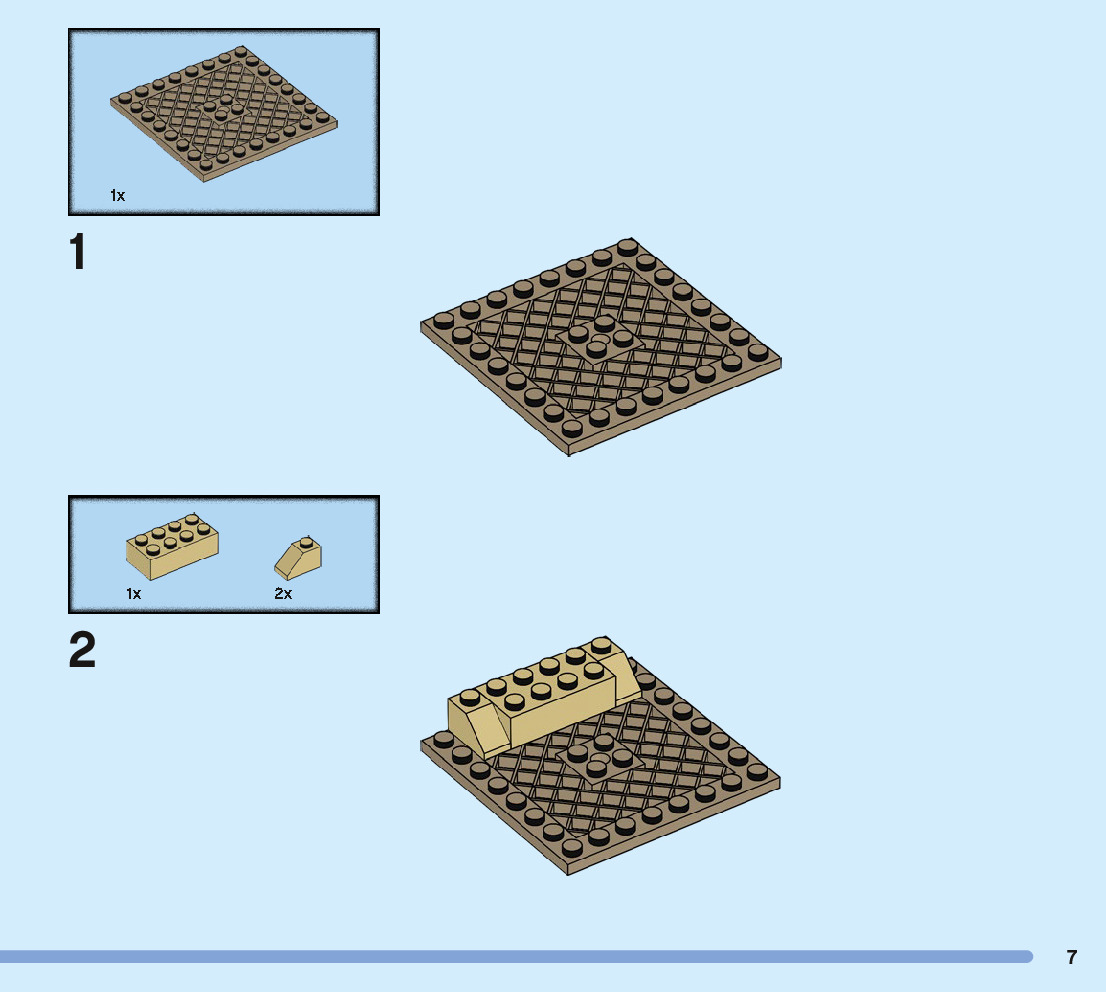 1x

1

1x

2x

2

7