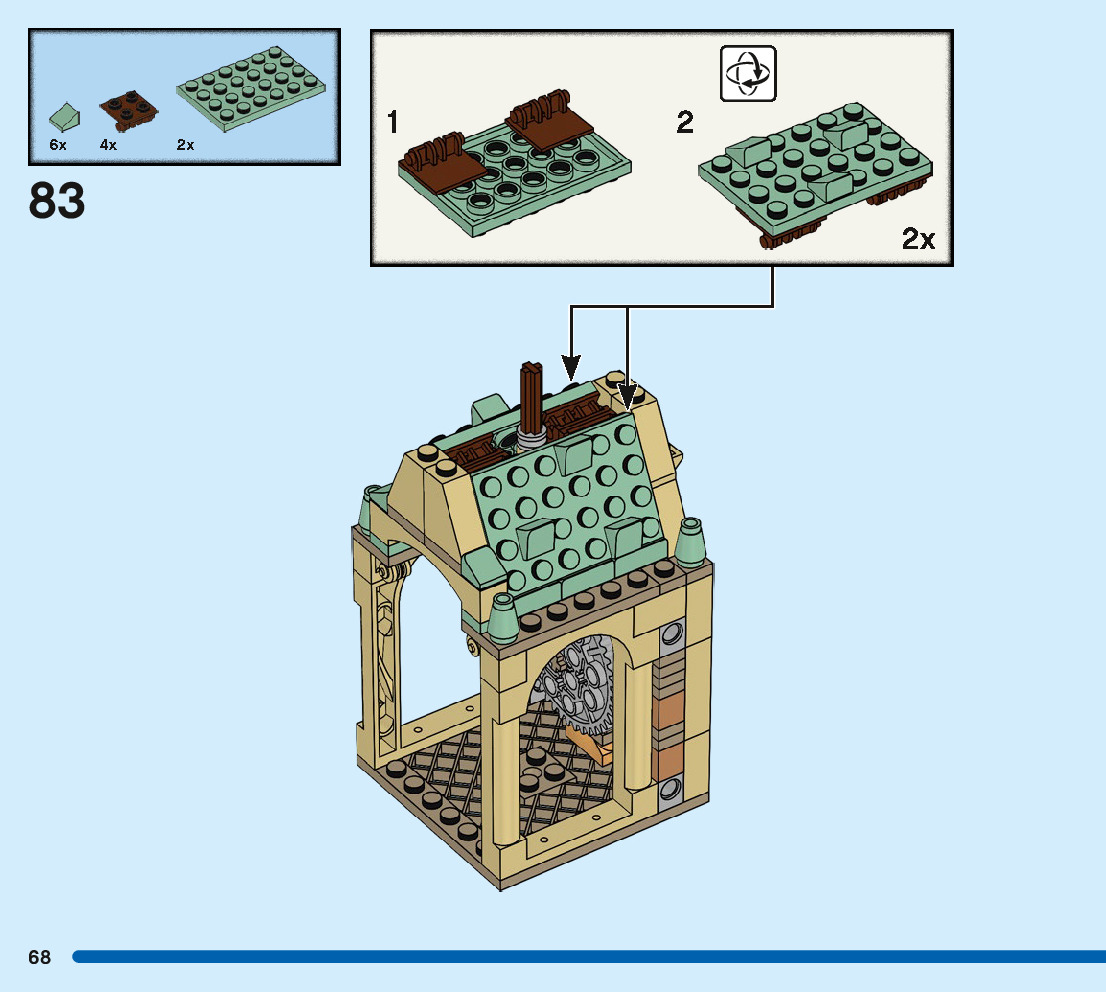 6x 4x 2x

83

1

2

2x

68