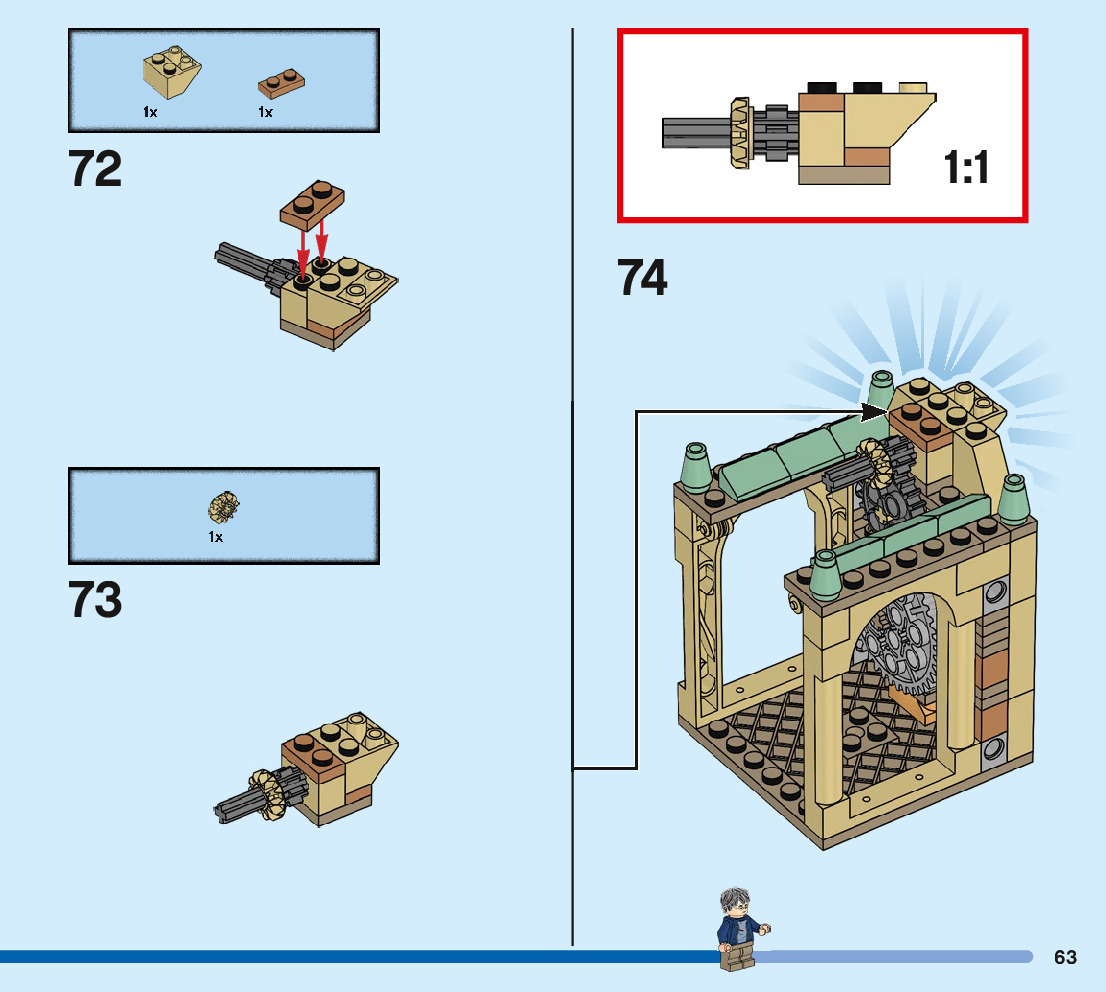 1x 1x

72

1x

73

1:1

74

63