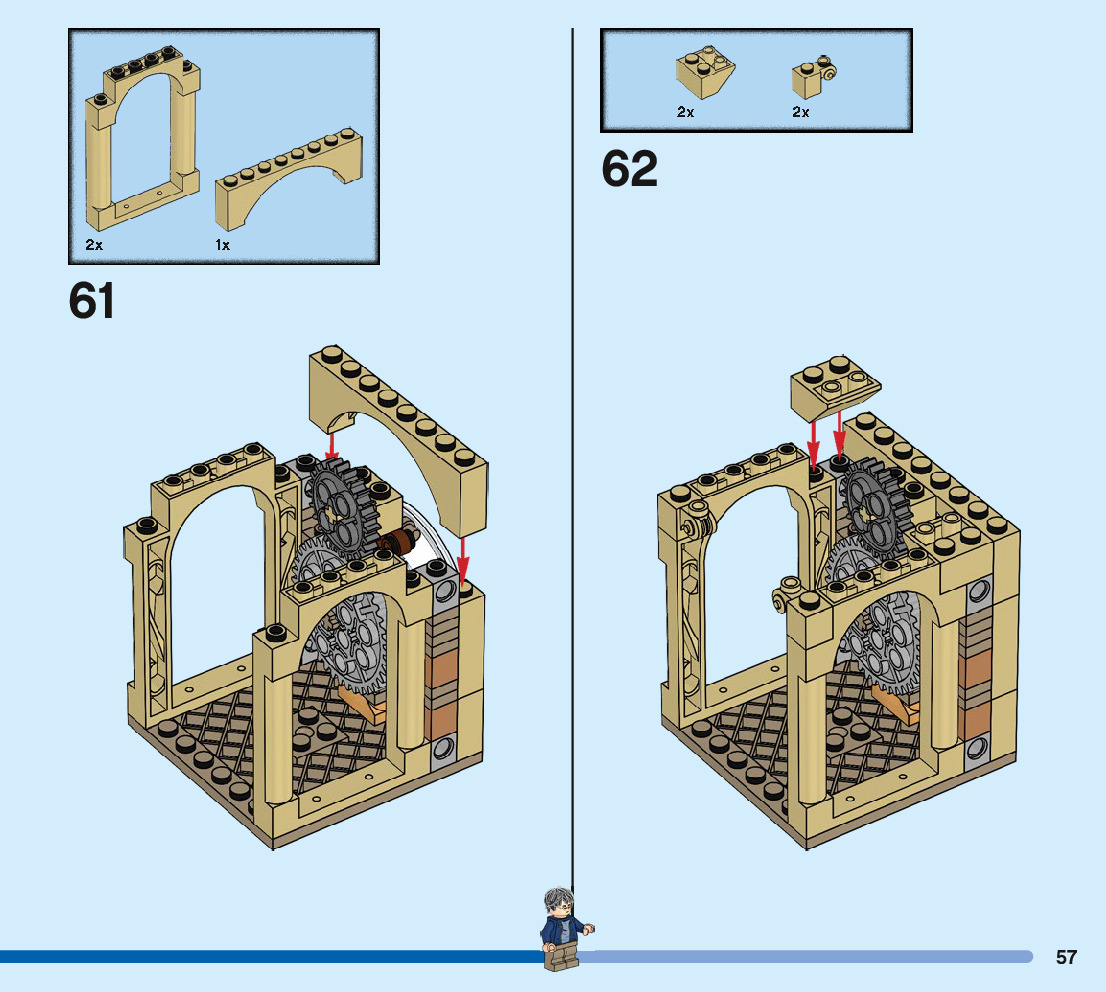 2x

1x

61

2x

2x

62

57