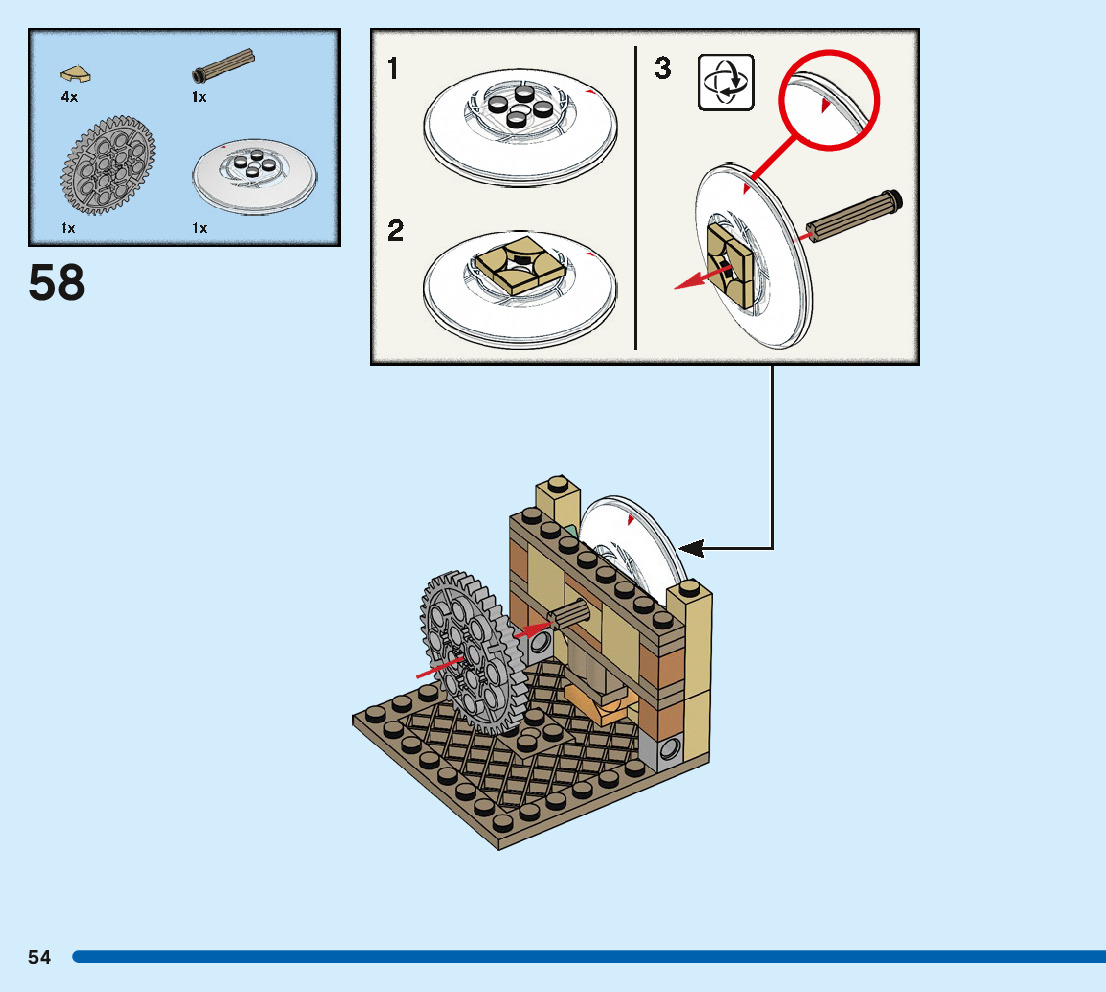 4x
1x
1x
1x
58
1
2
3
54