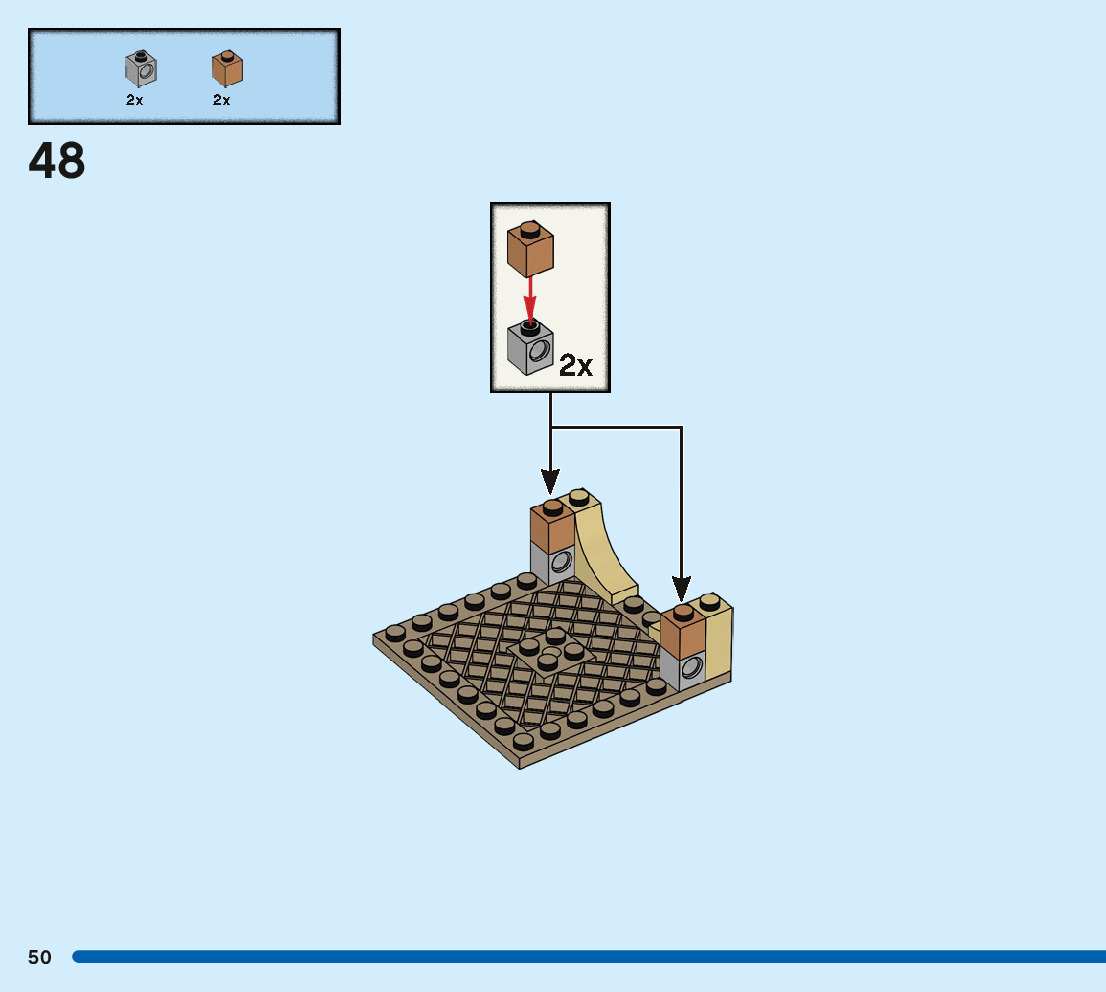 2x 2x

48

2x

50