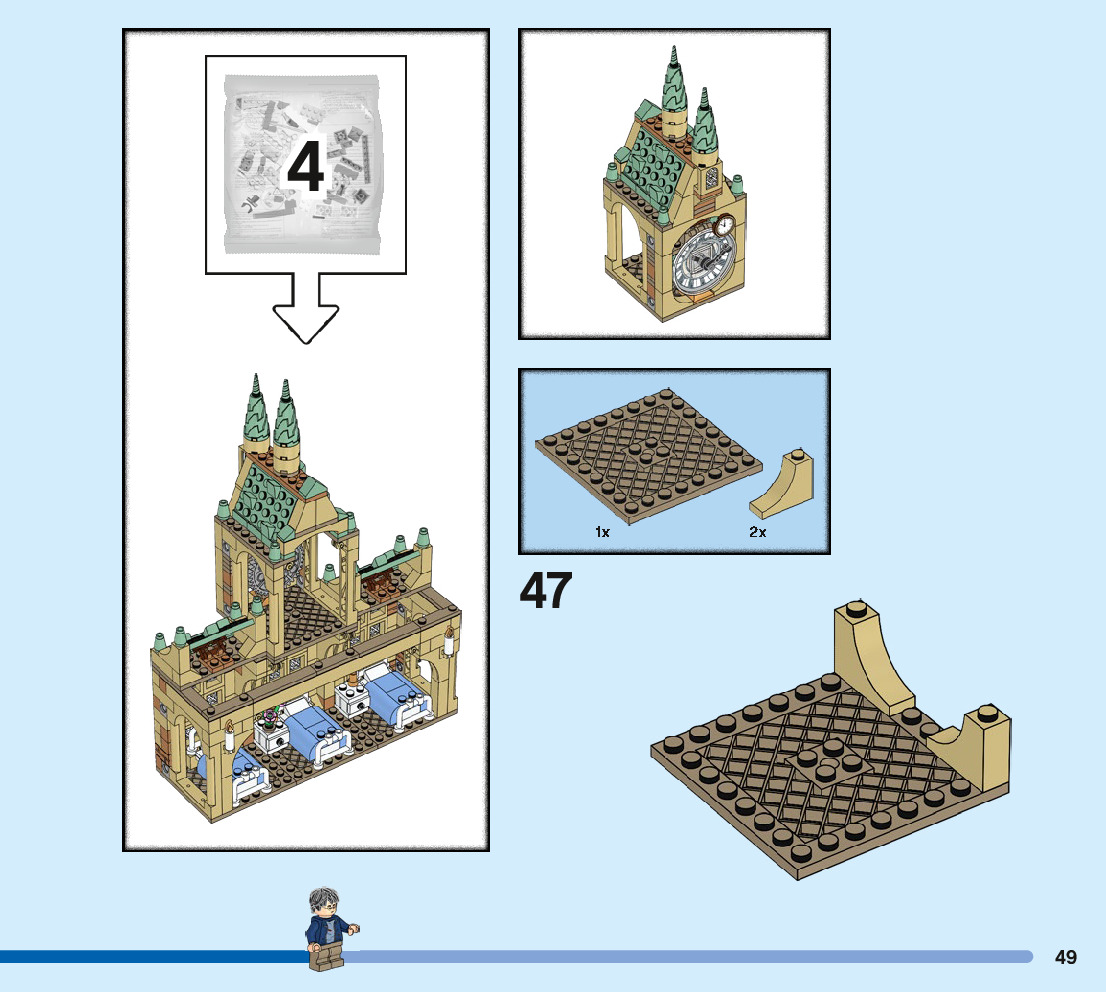 4

1x

2x

47

49