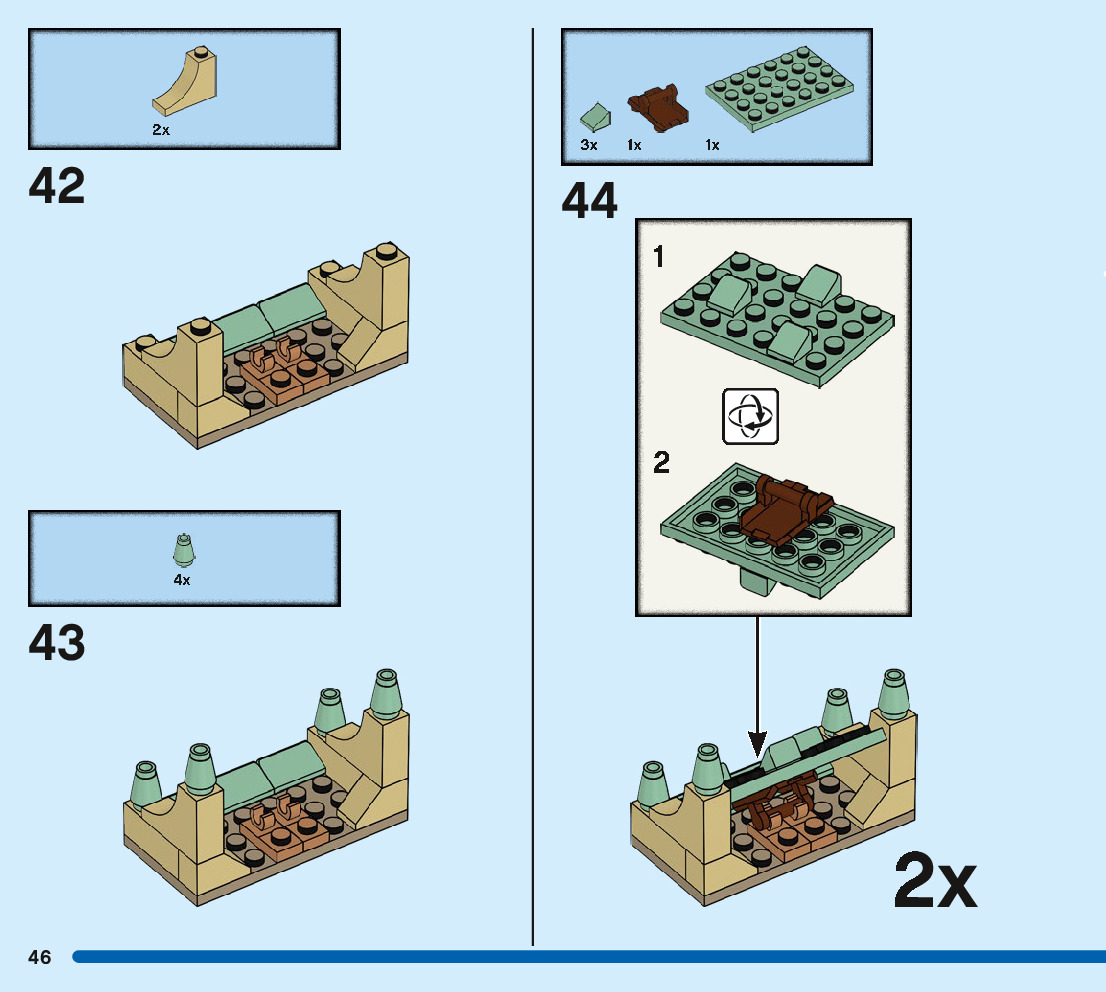 2x

42

4x

43

3x 1x 1x

44

1

2

2x

46