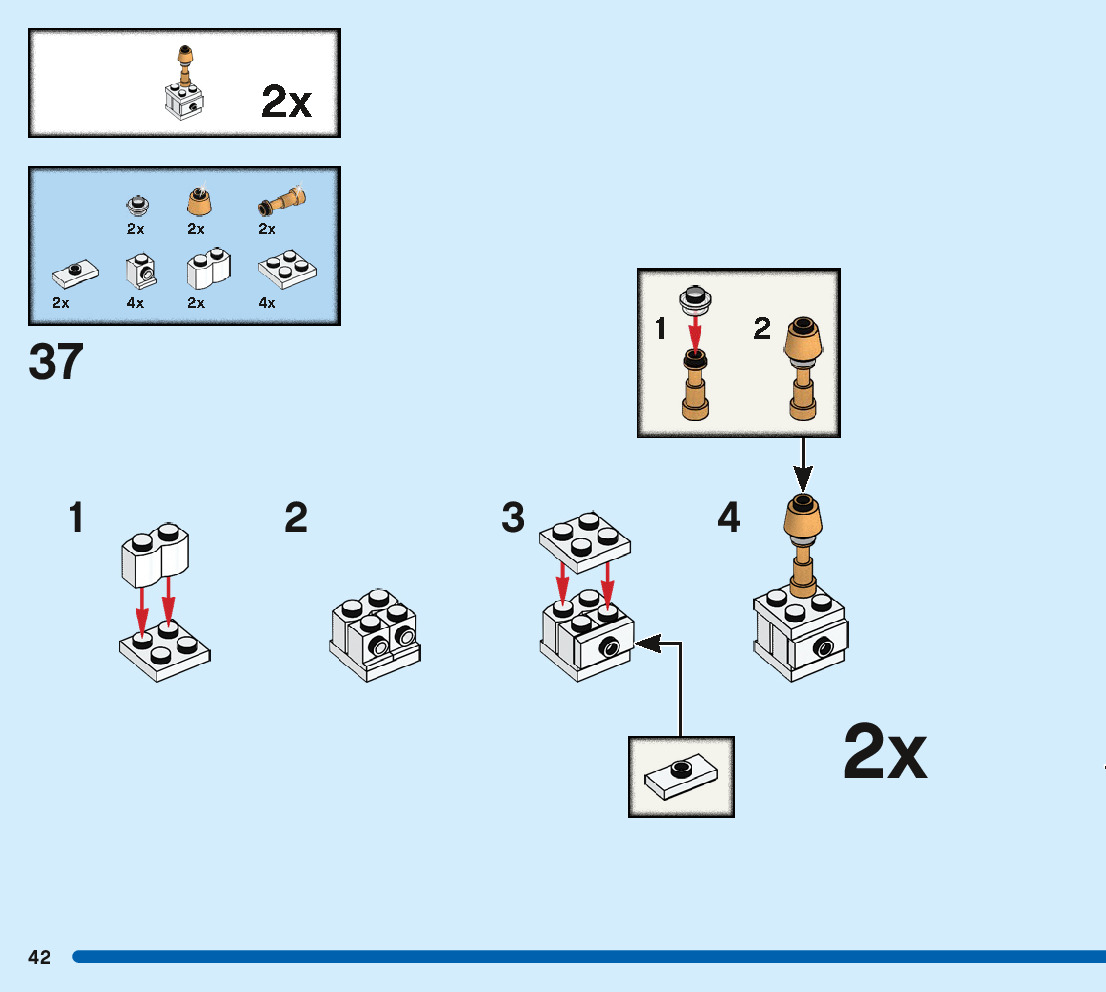 2x

2x 2x 2x
2x 4x 2x 4x

37

1 2

1 2 3 4

2x

42