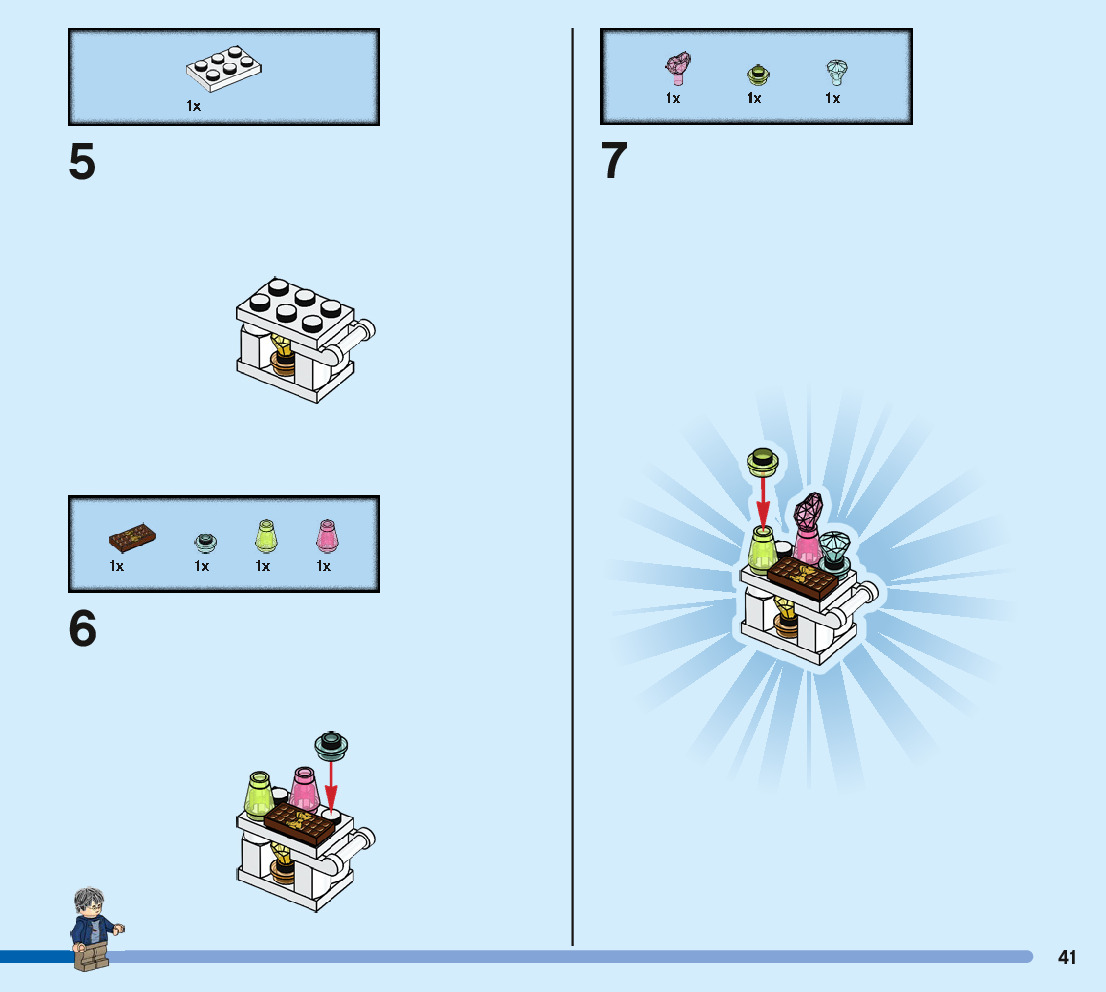 1x

5

1x 1x 1x 1x

6

1x 1x 1x

7

41