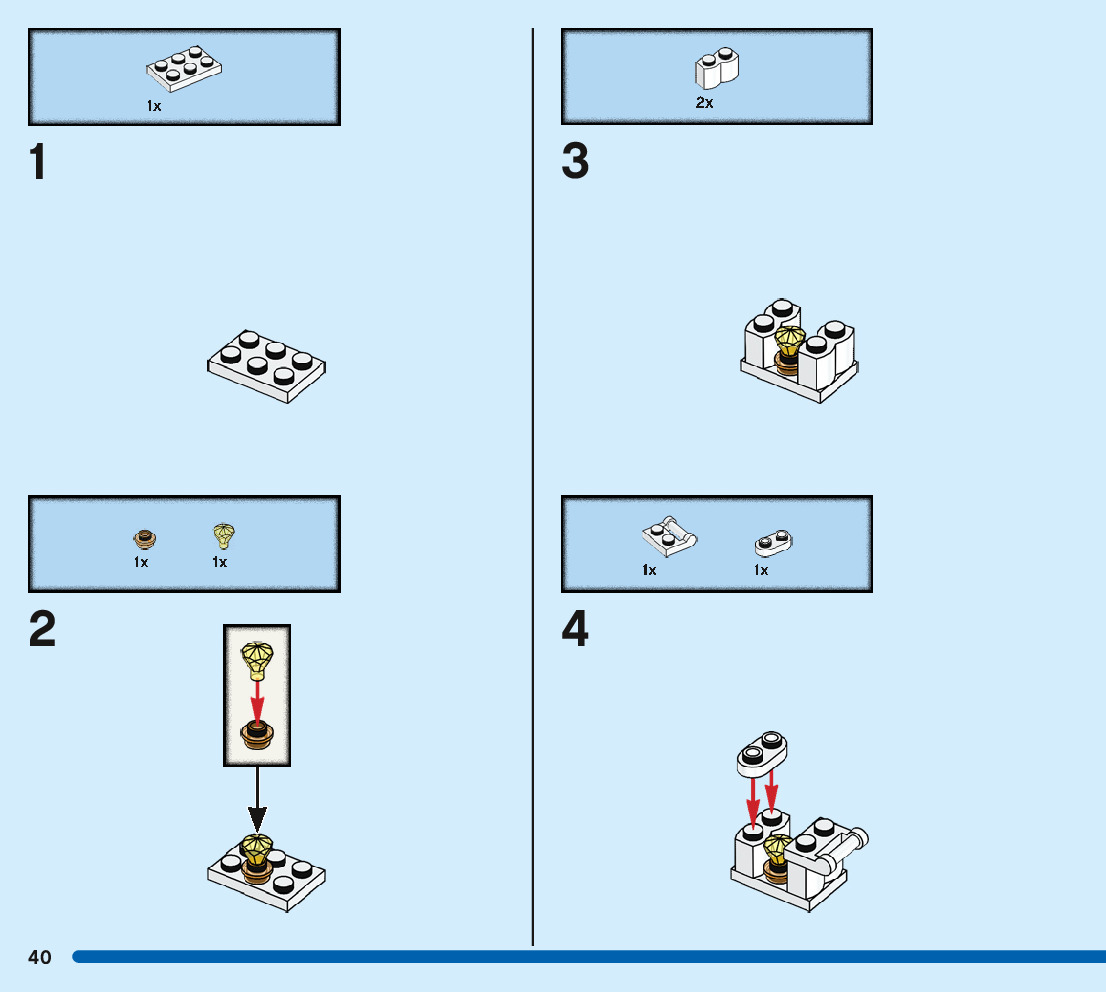 1x

1

1x 1x

2

2x

3

1x 1x

4

40