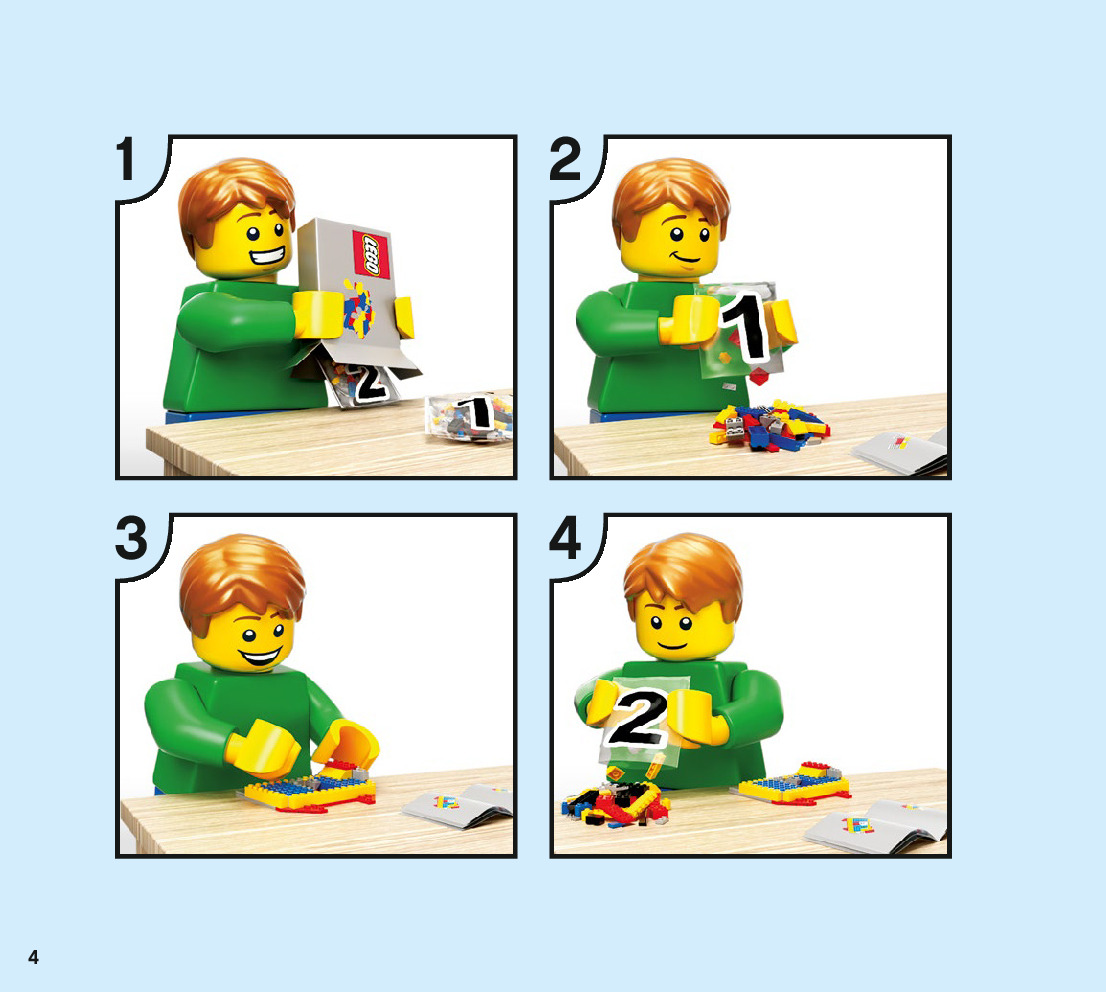 1

LEGO

2

1

2

1

3

4

2

4