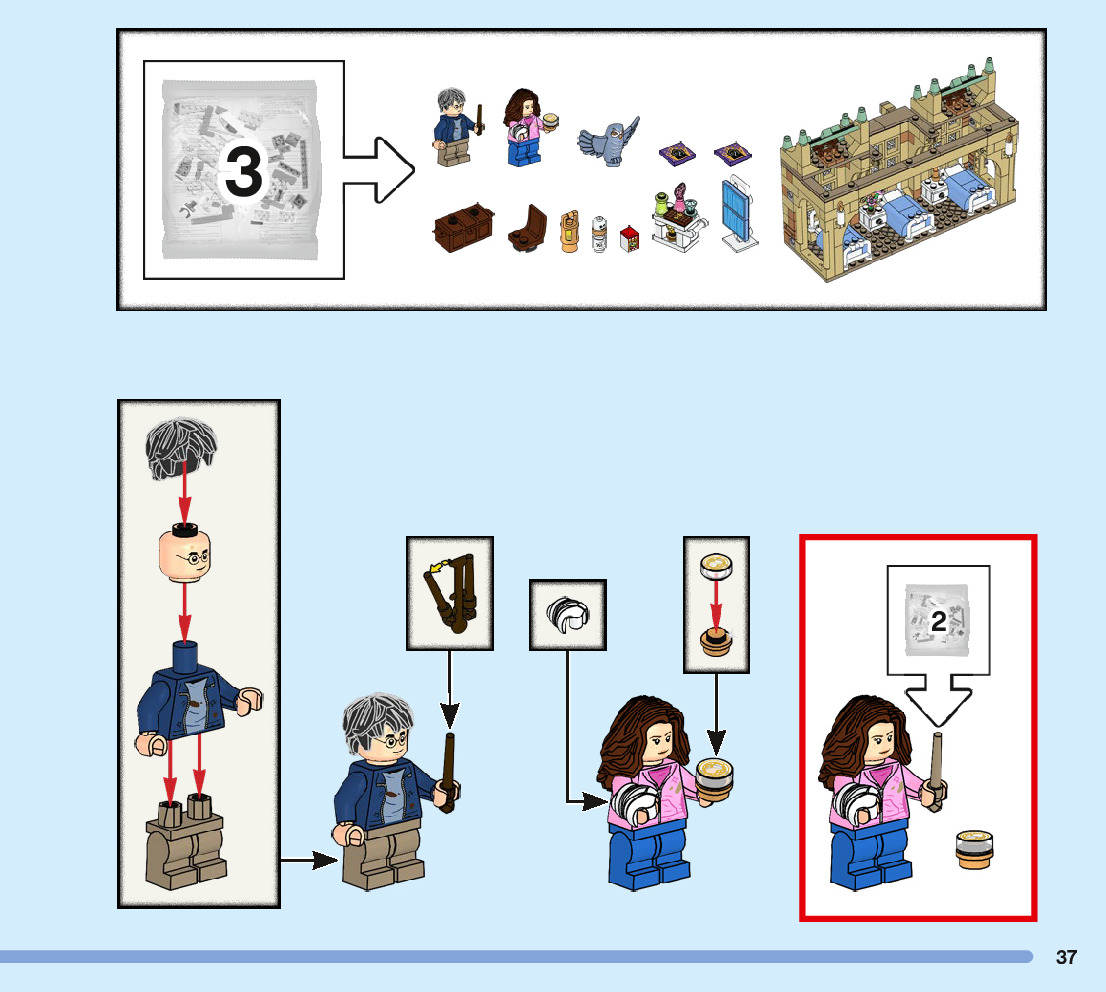 3

2

37