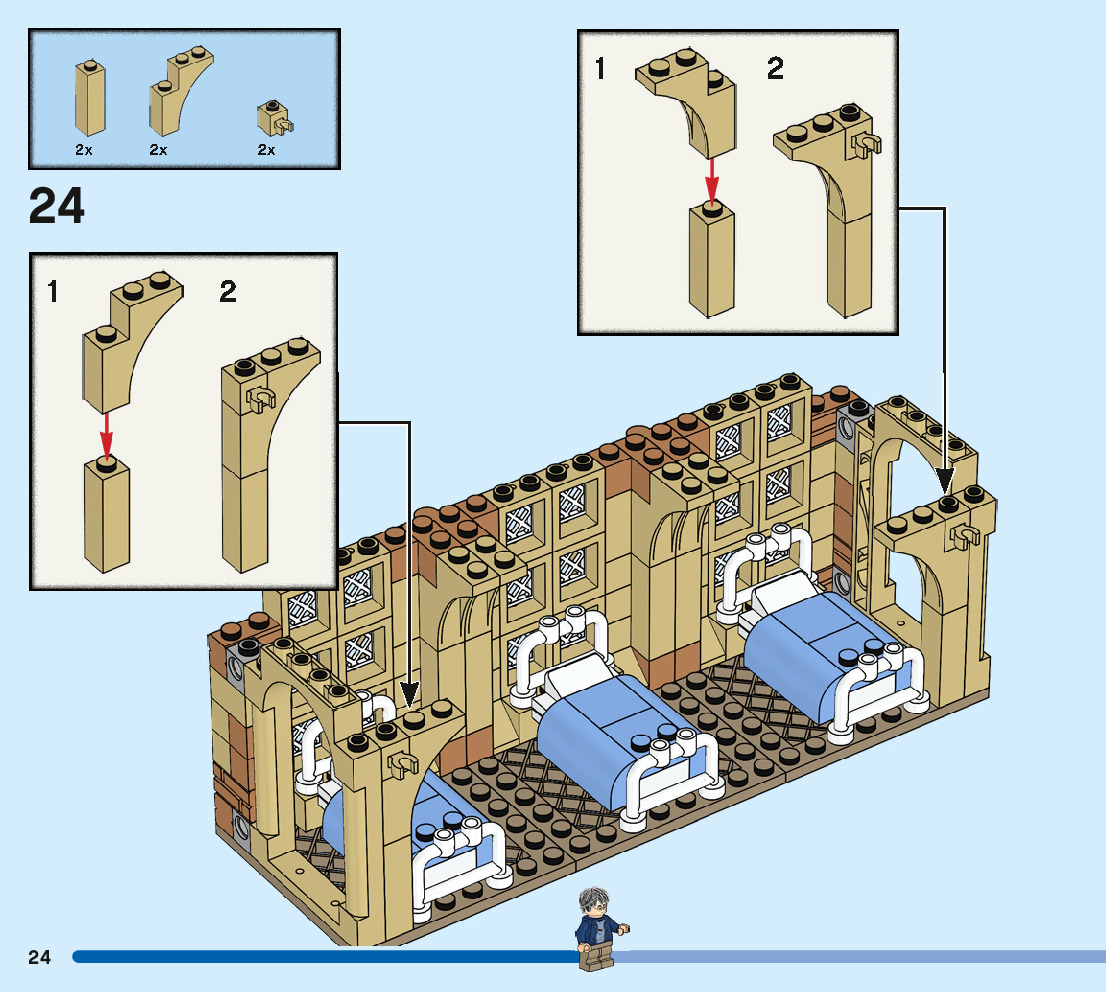 2x 2x 2x

24

1 2

1 2

24