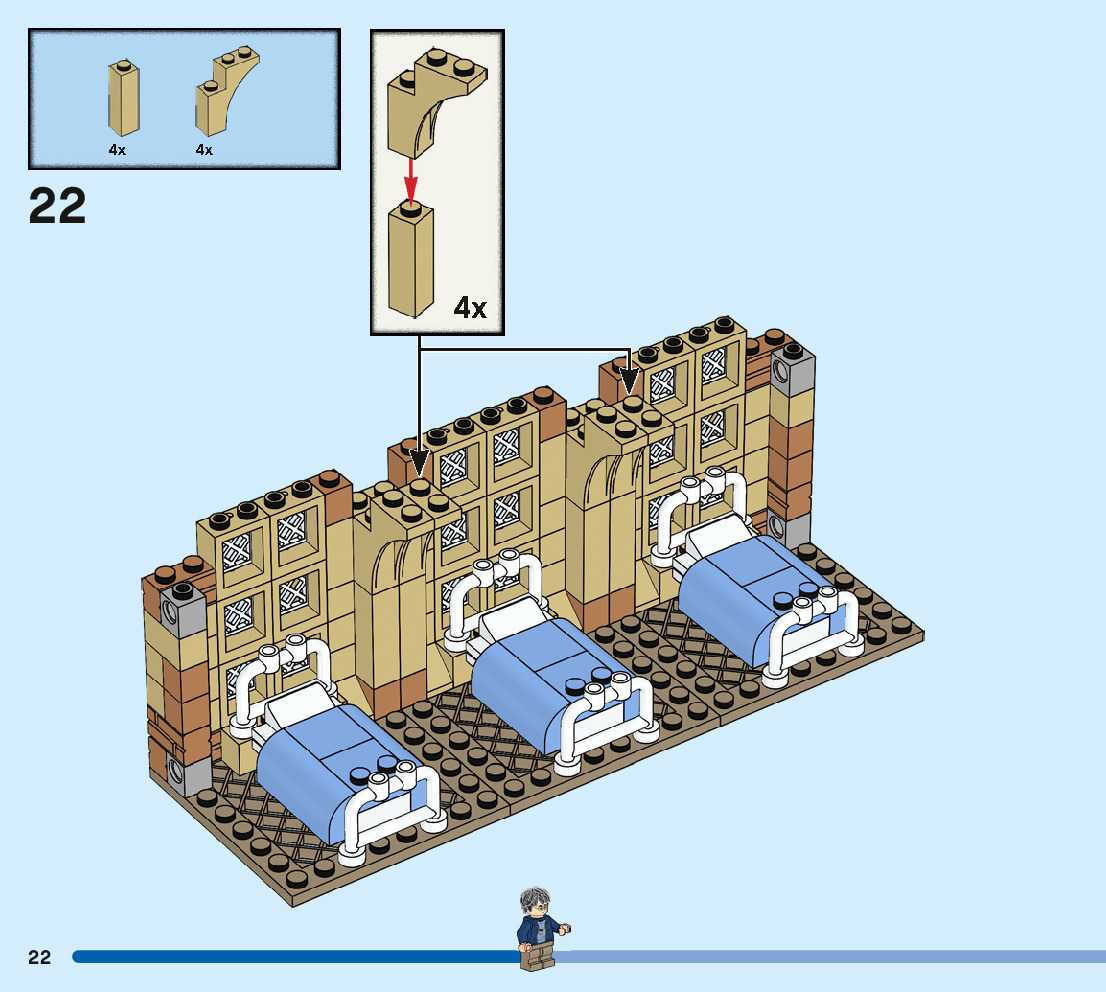 4x
4x

22

4x

22