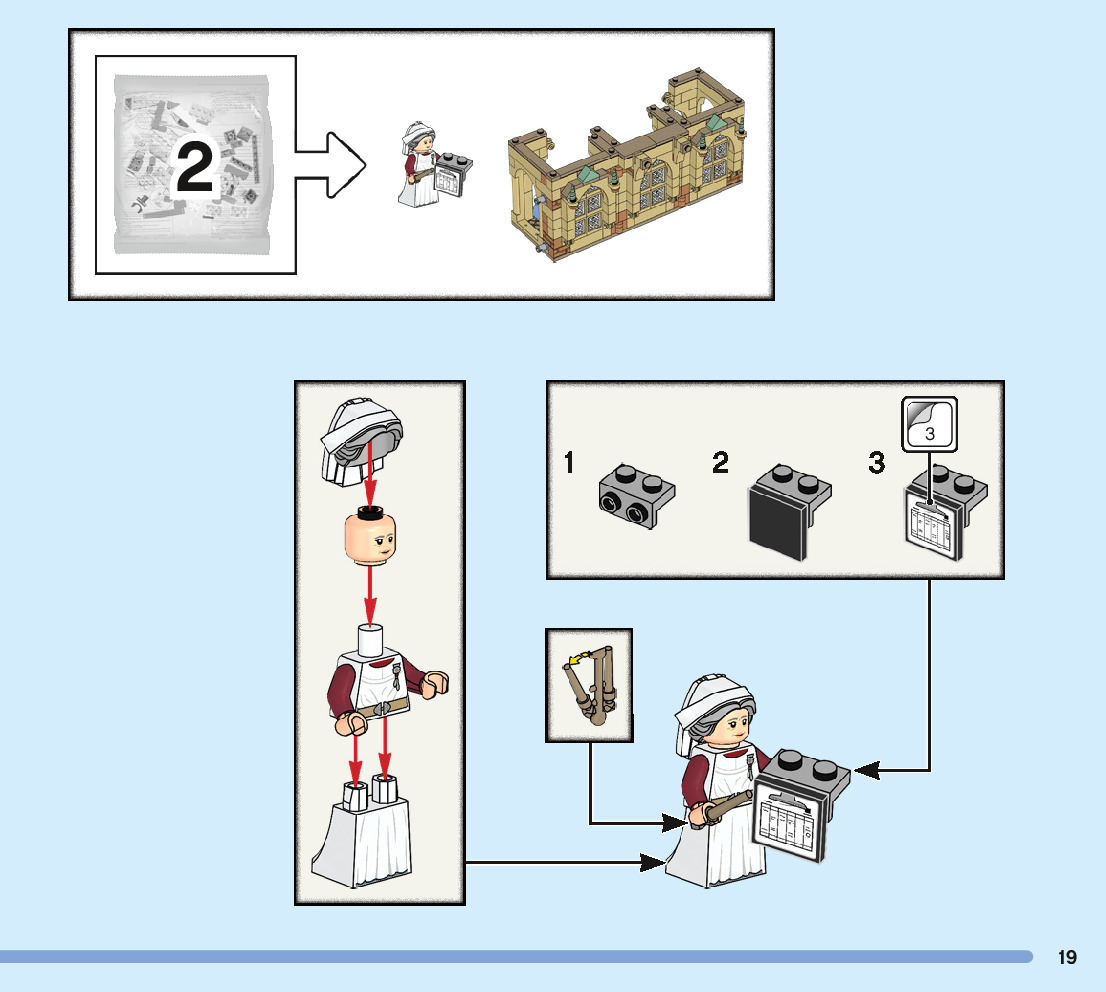 2

1

2

3

3

19