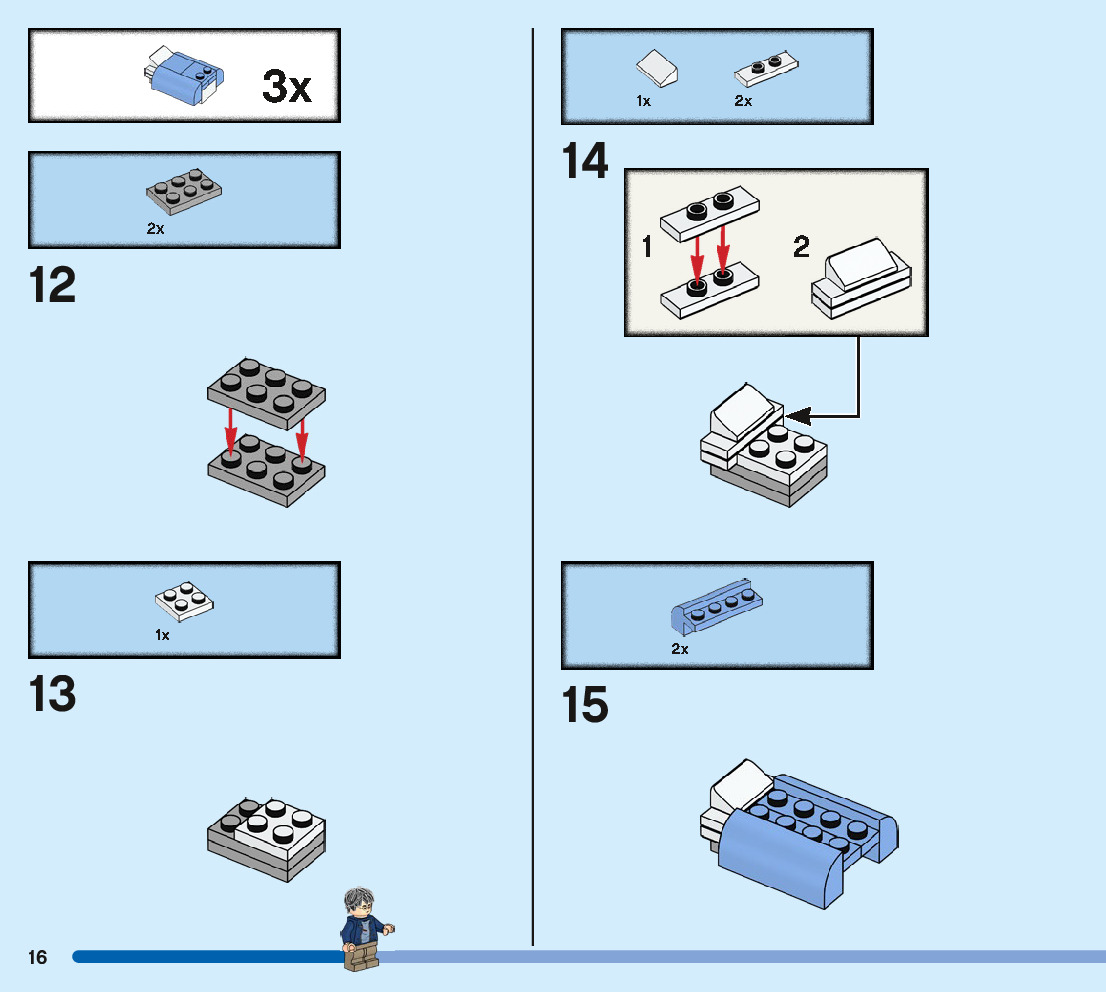 3x

2x

12

1x

13

1x 2x

14

1

2

2x

15

16