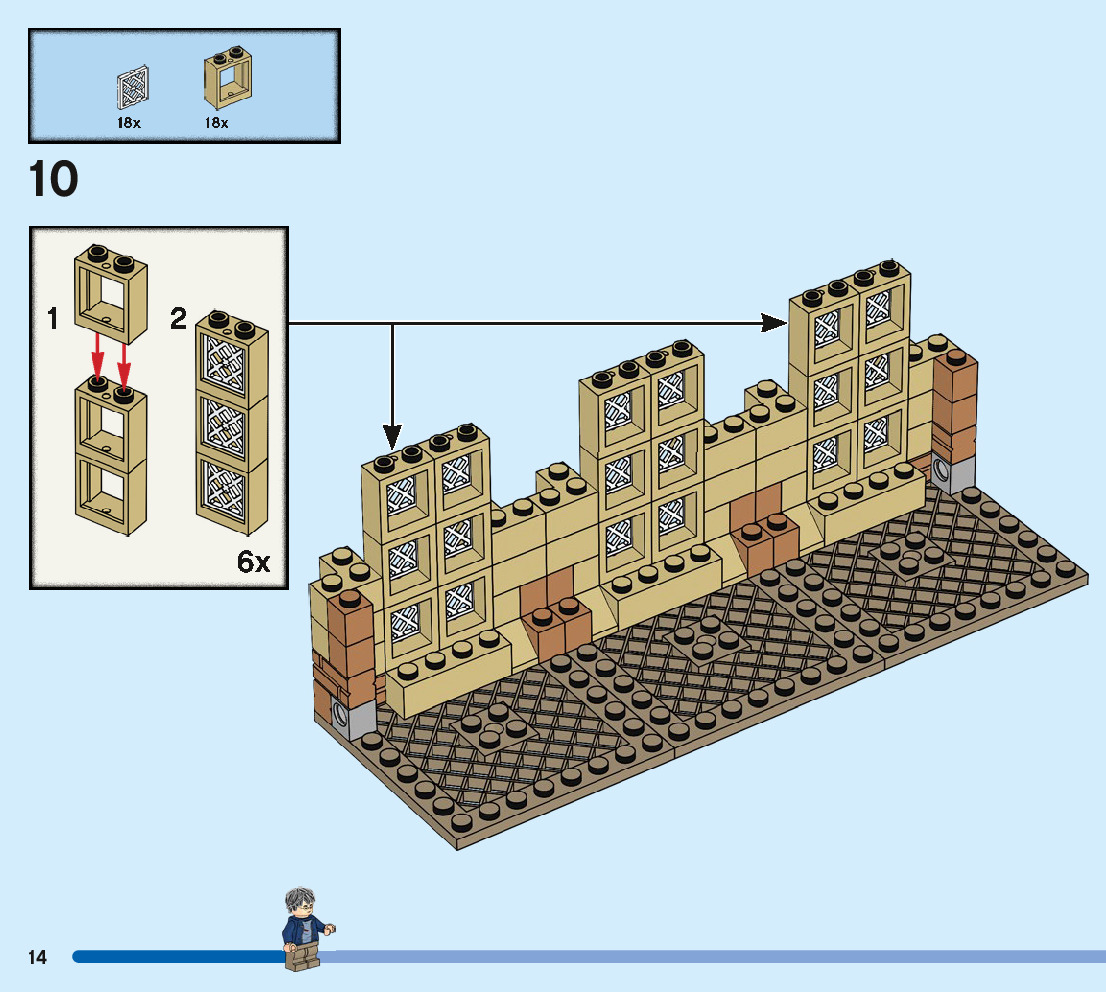 18x 18x

10

1

2

6x

14