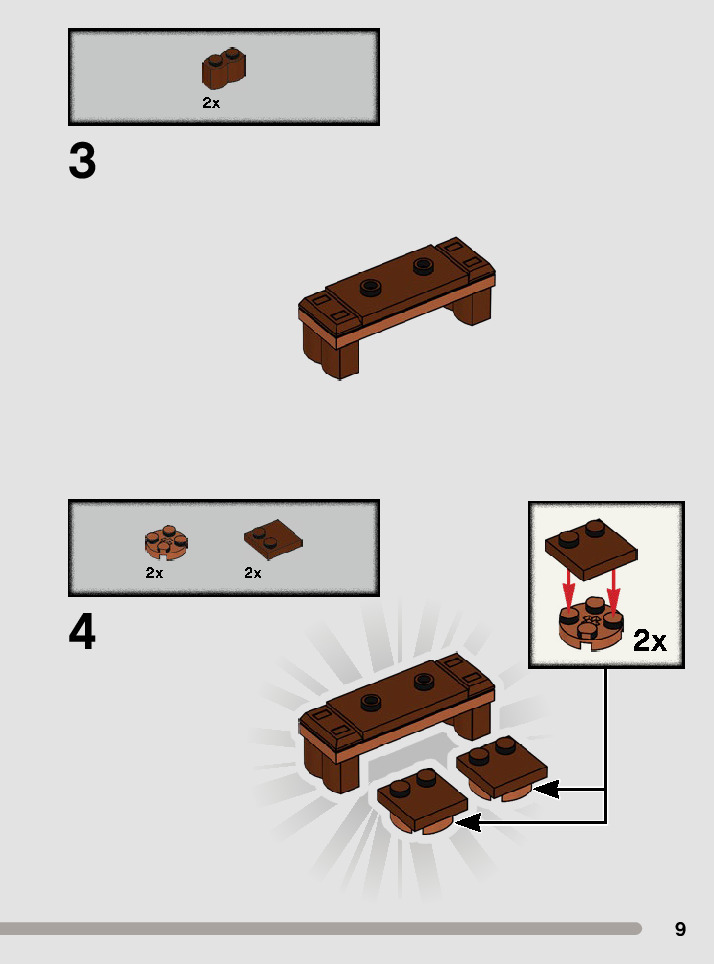 2x

3

2x 2x

4

2x

9