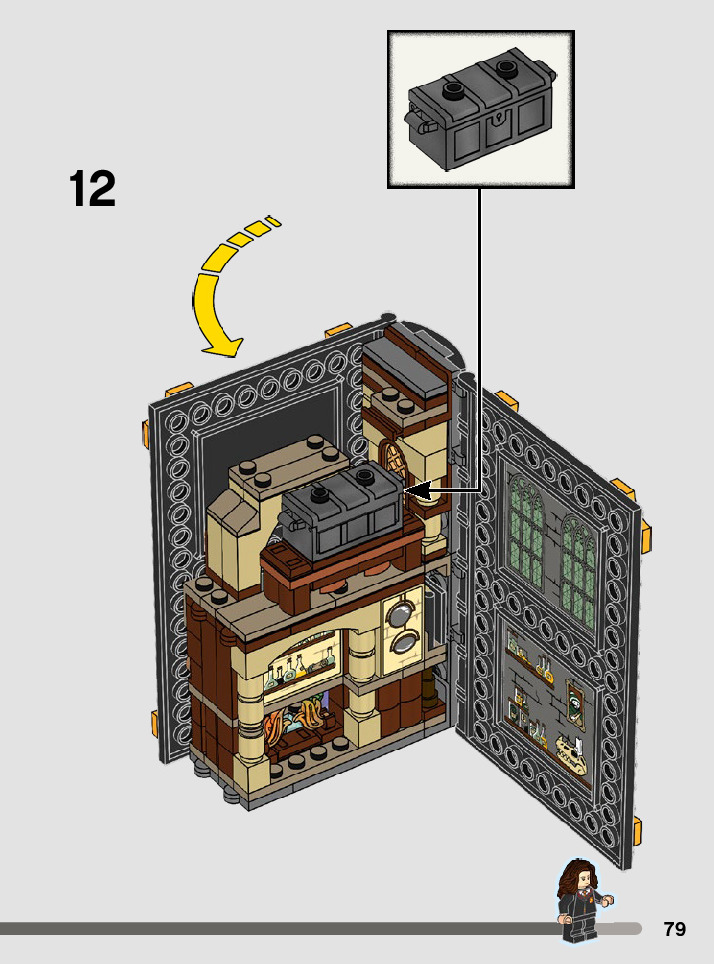 12

79