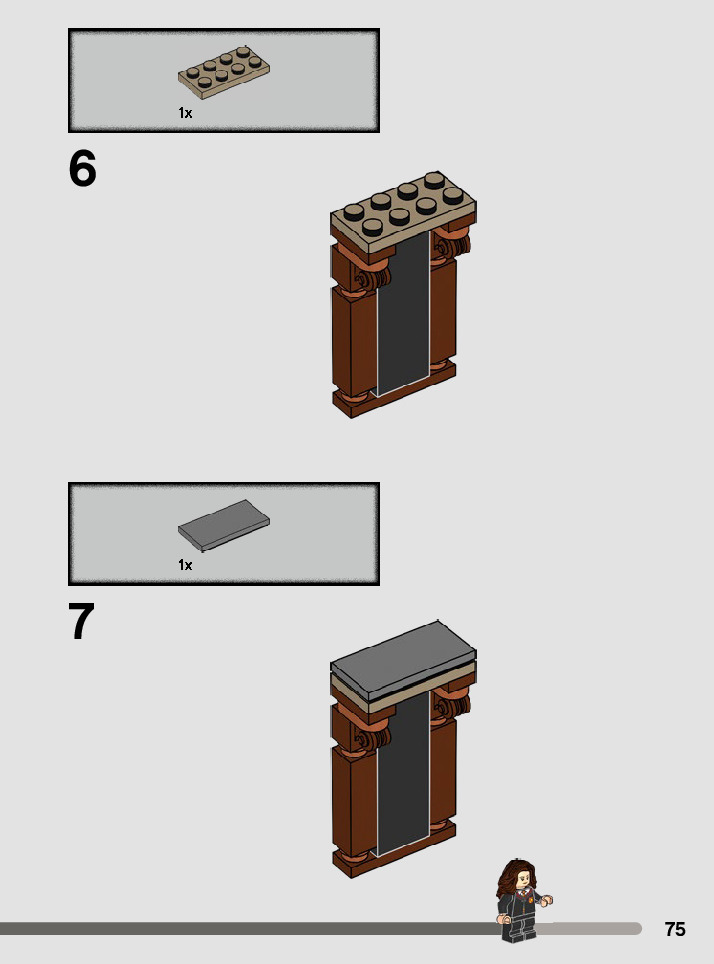 1x

6

1x

7

75