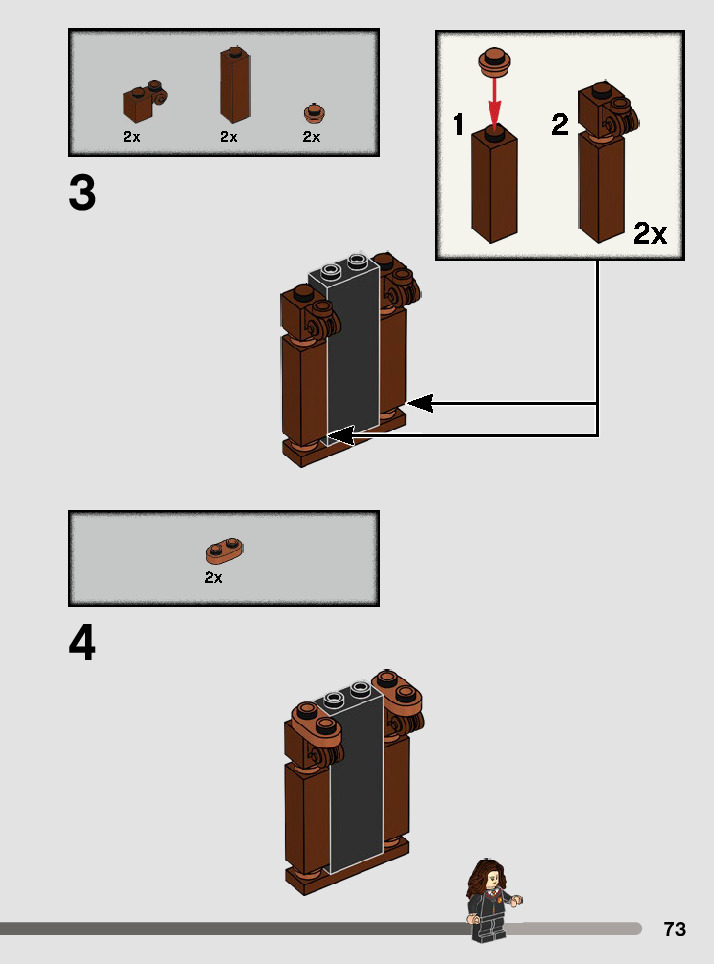 2x 2x 2x

3

1 2 2x

2x

4

73