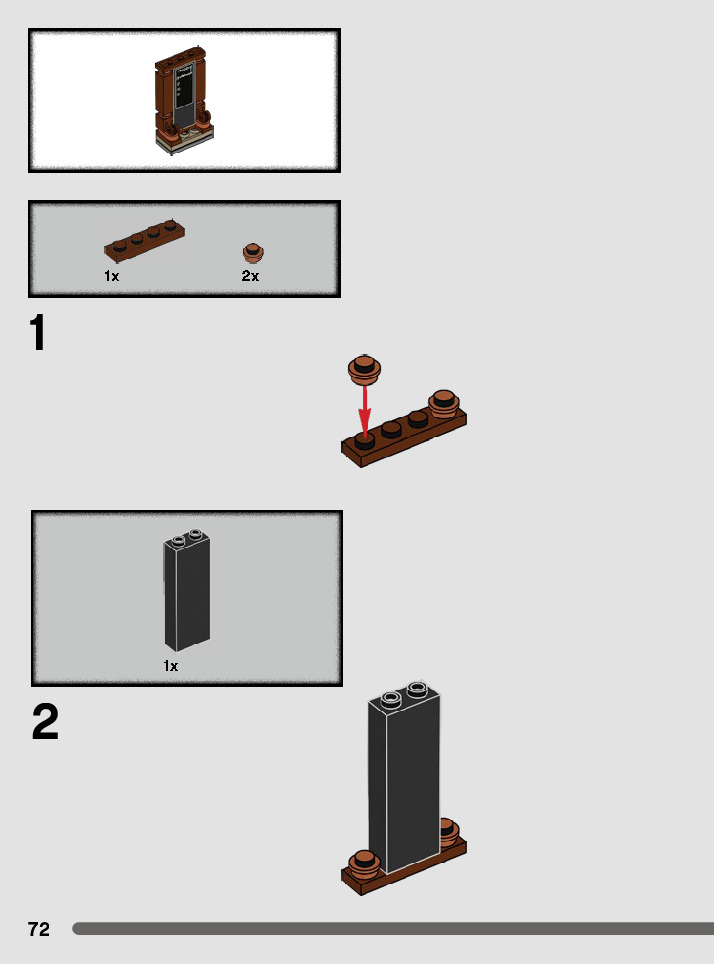 1x

2x

1

1x

2

72