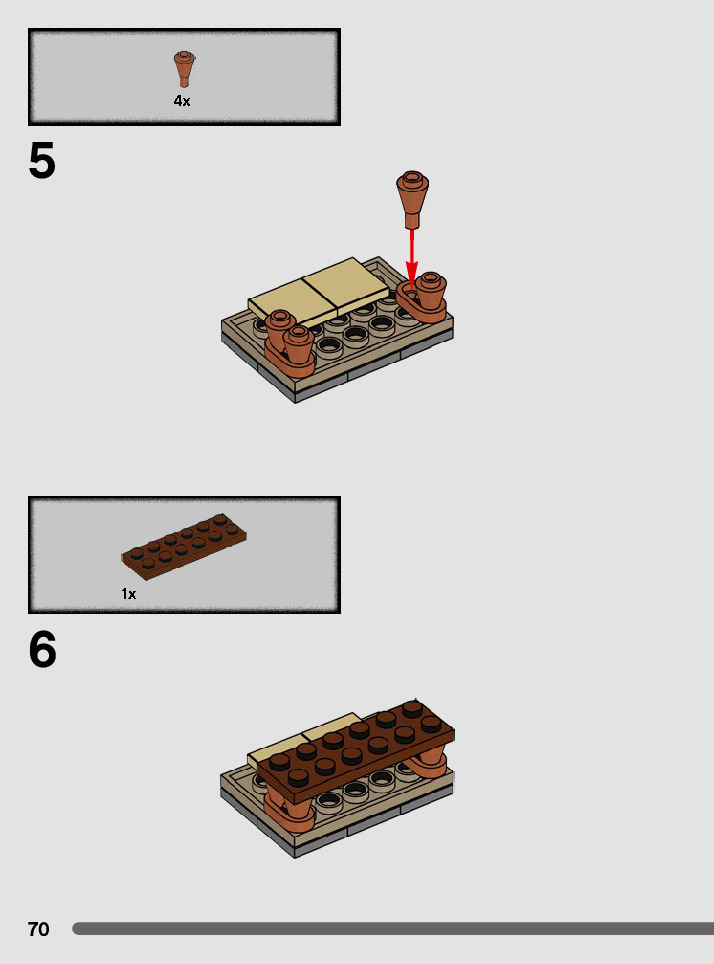 4x

5

1x

6

70