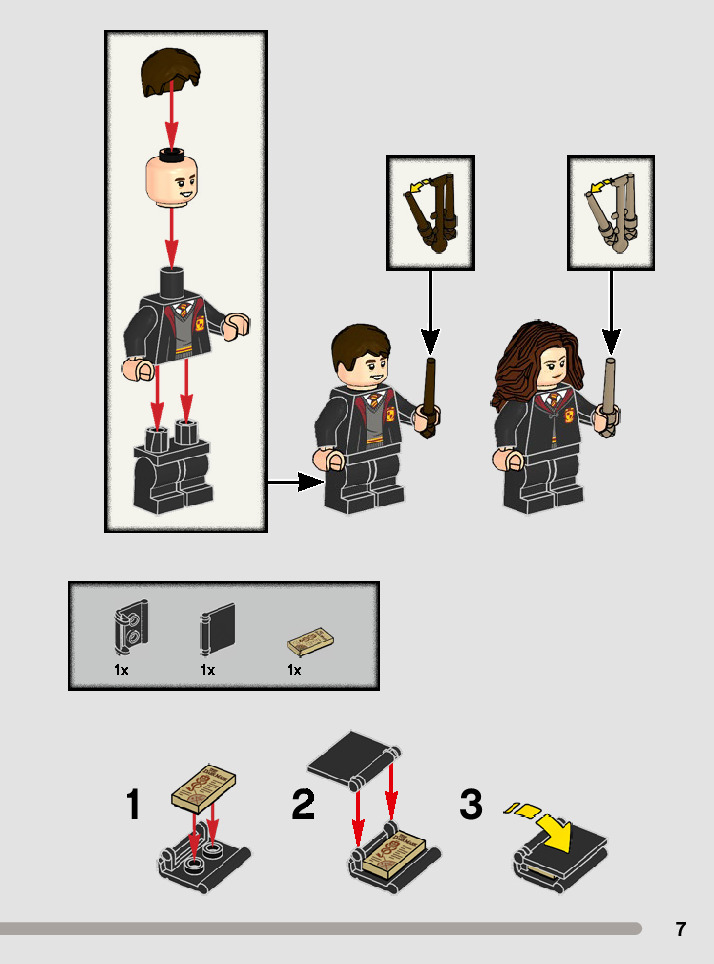 1x 1x 1x

1

2

3

7