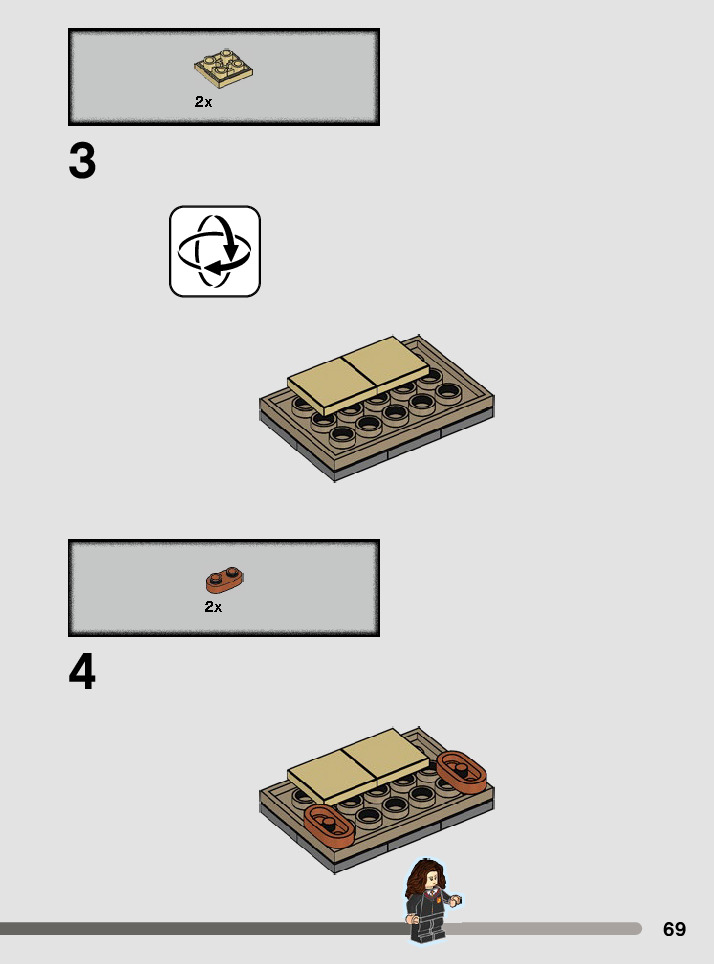 2x

3

2x

4

69