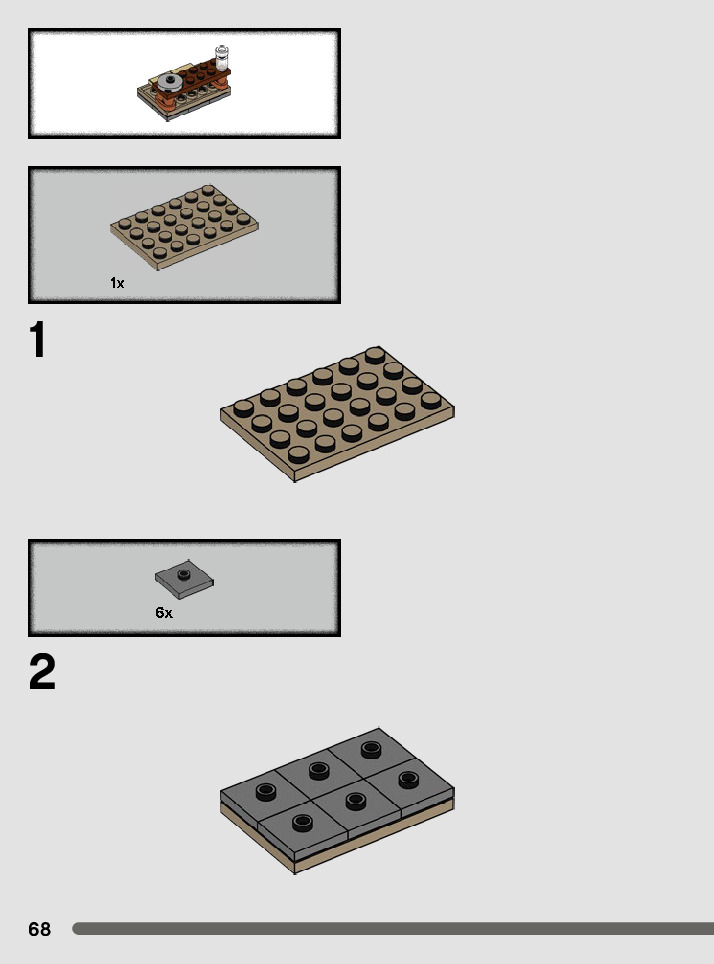 1x

1

6x

2

68