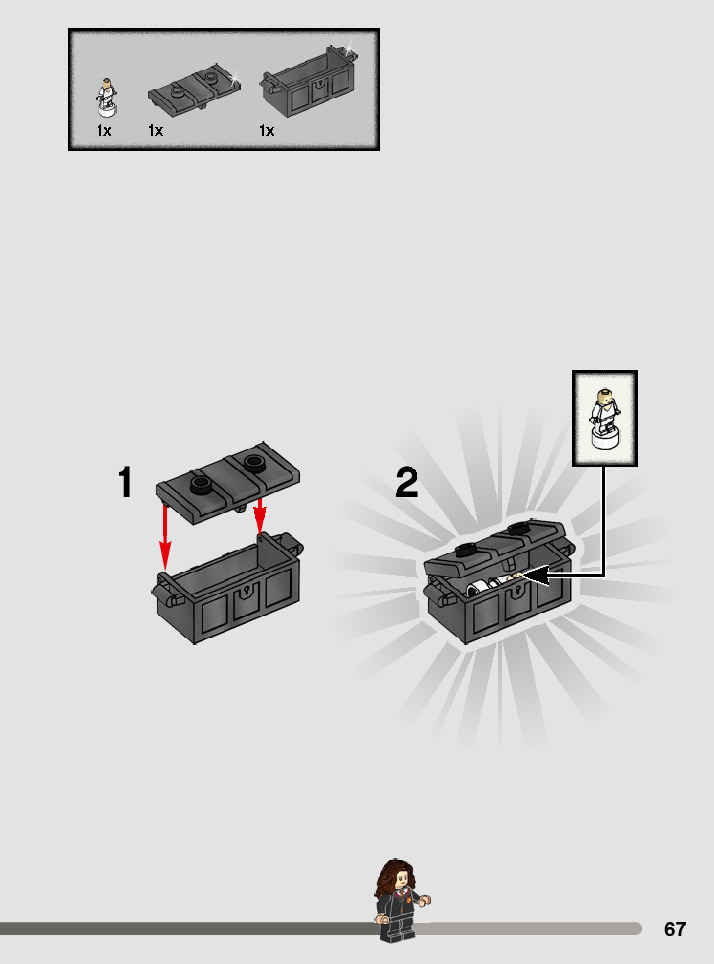 1x 1x 1x

1

2

67