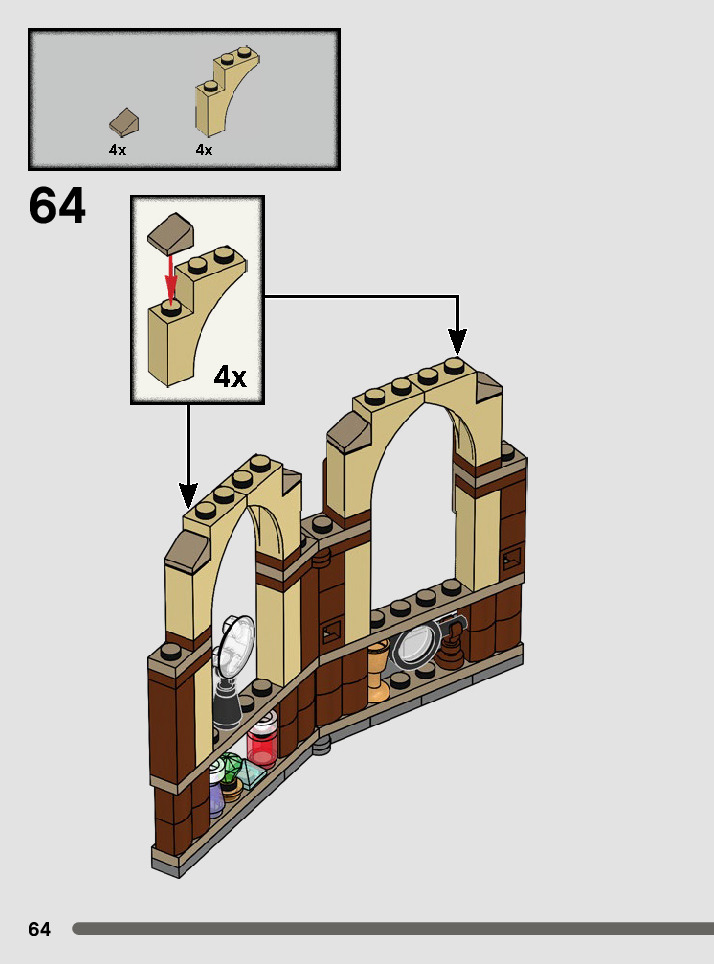 4x 4x

64

4x

64