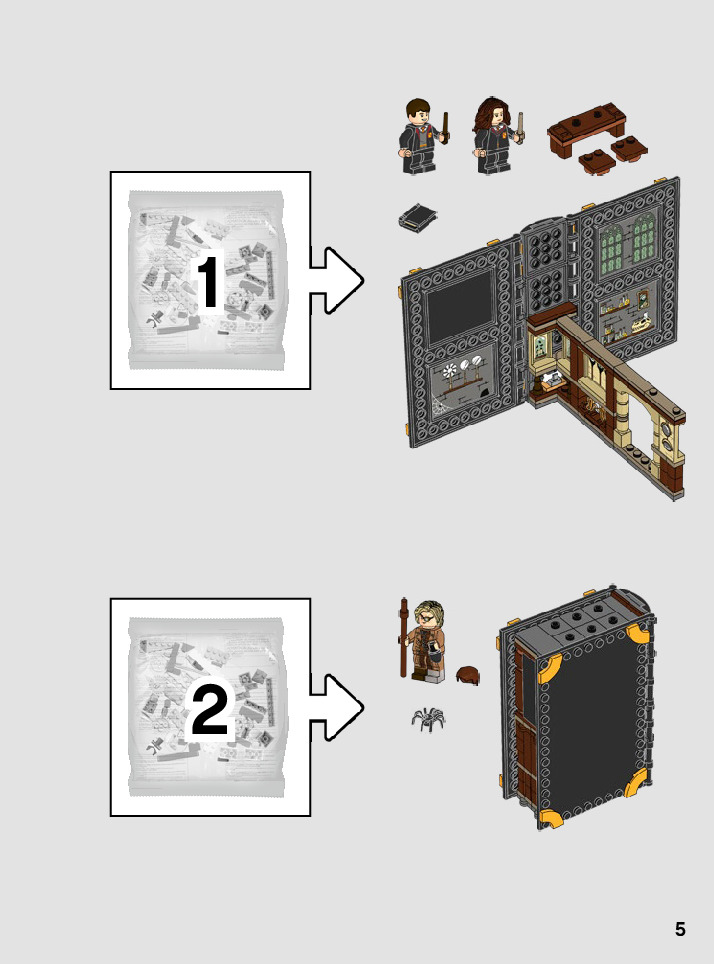 1

2

5