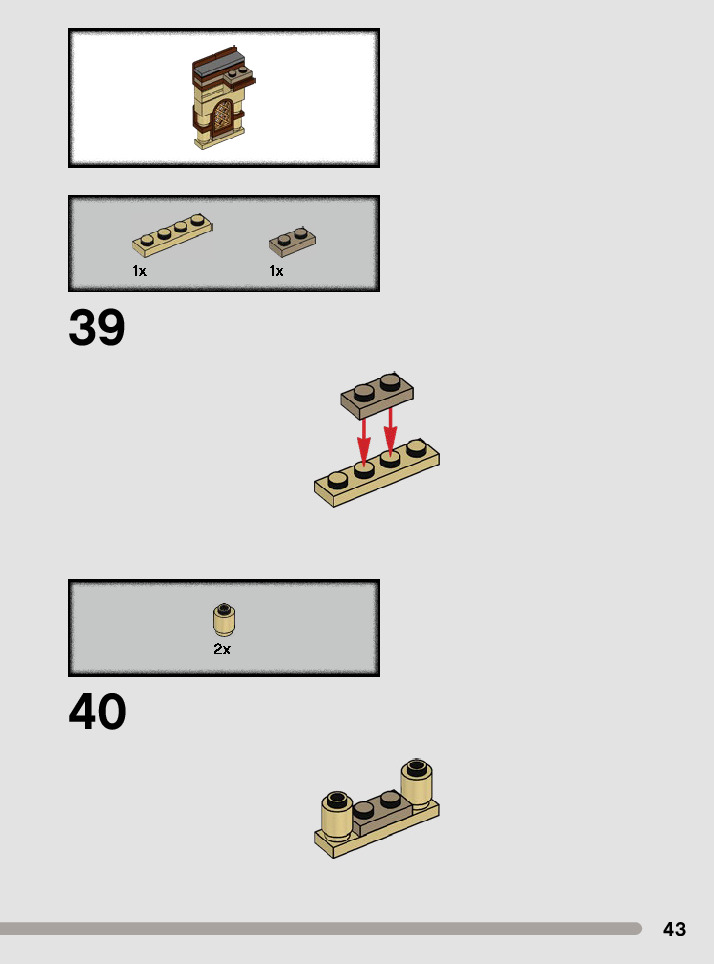 1x

1x

39

2x

40

43