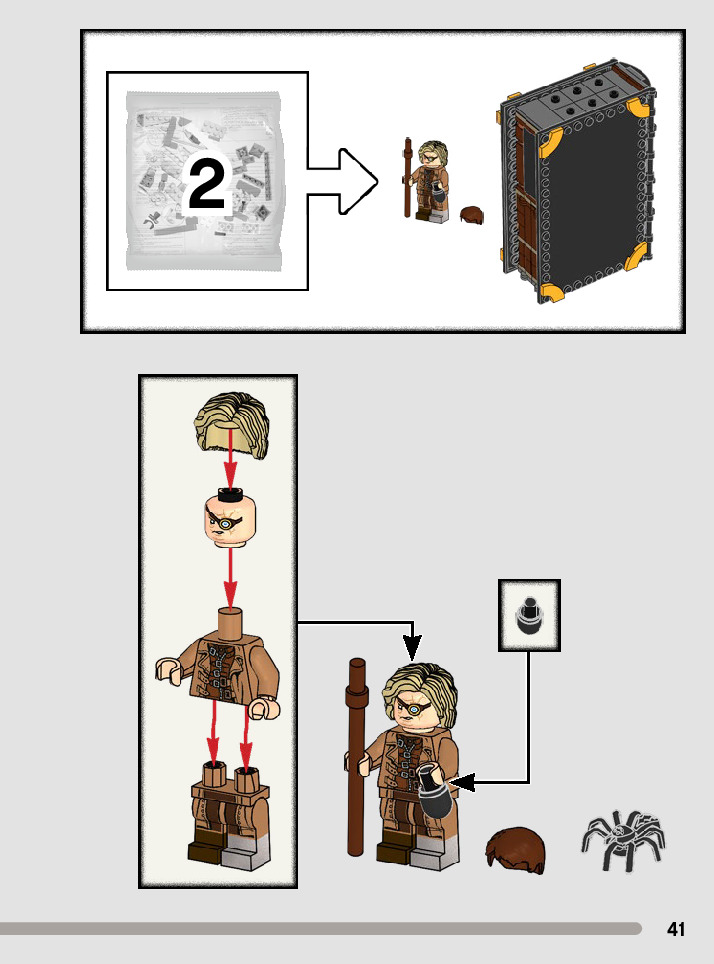 2

41