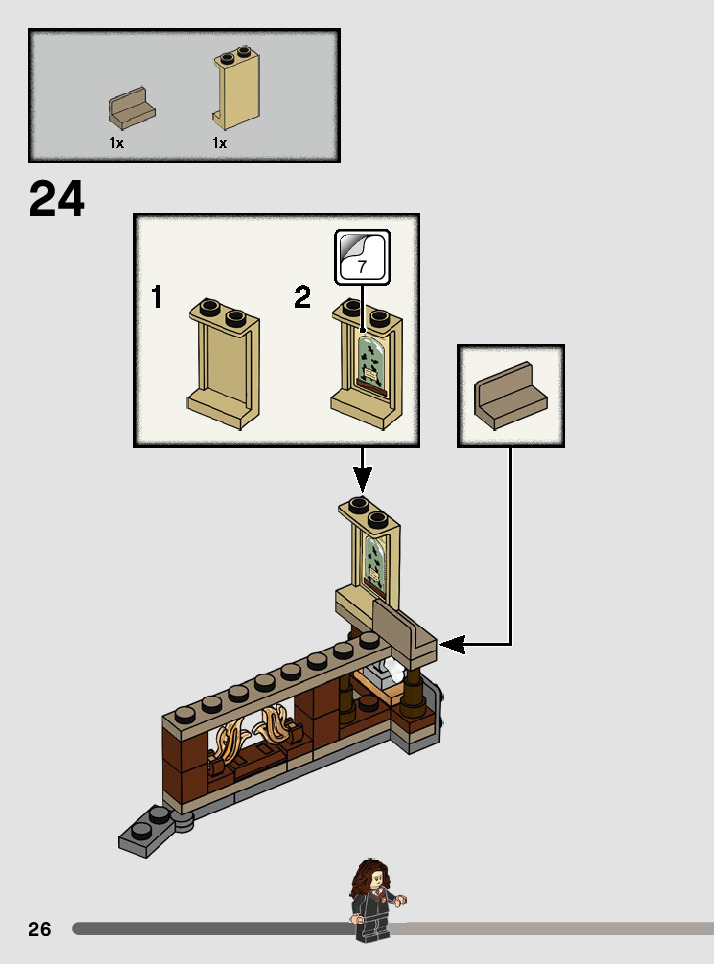 1x 1x

24

1 2

7

26