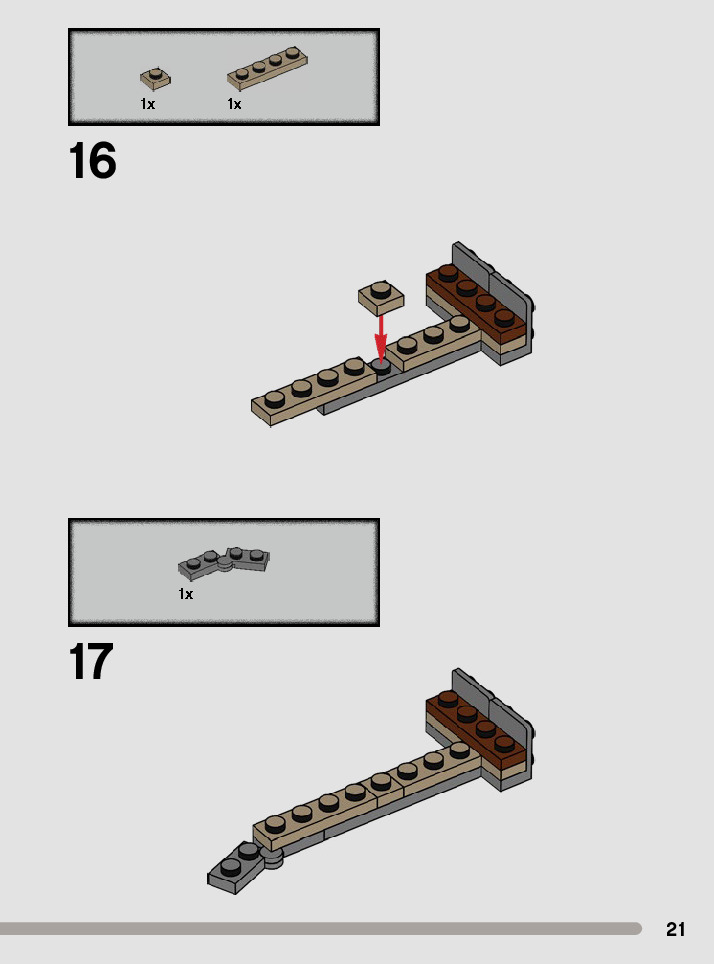 1x 1x

16

1x

17

21