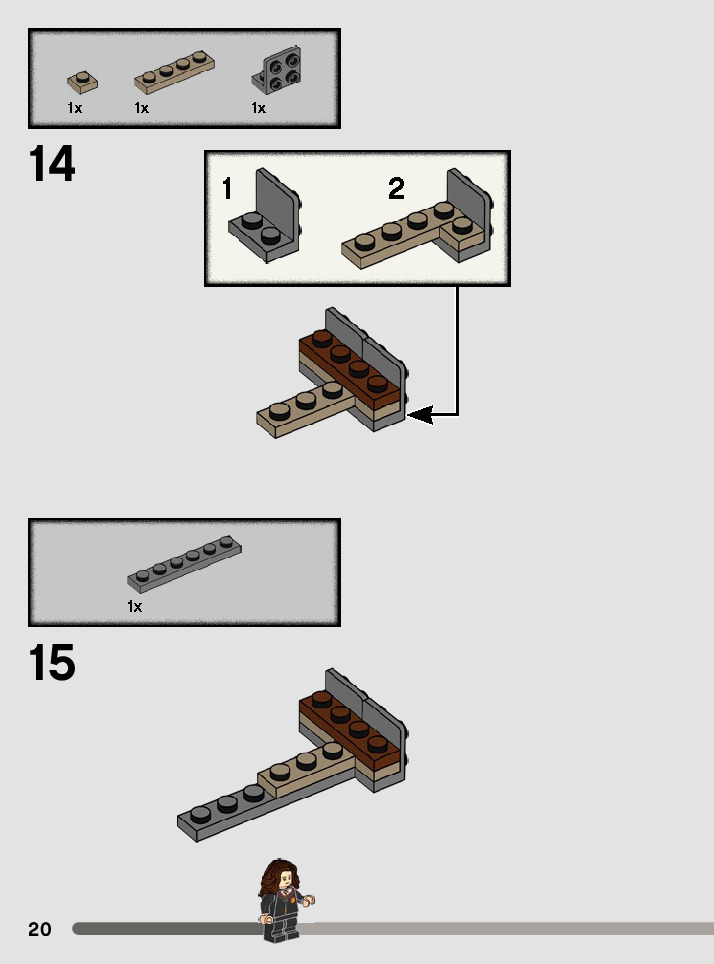 1x
1x
1x

14

1
2

1x

15

20